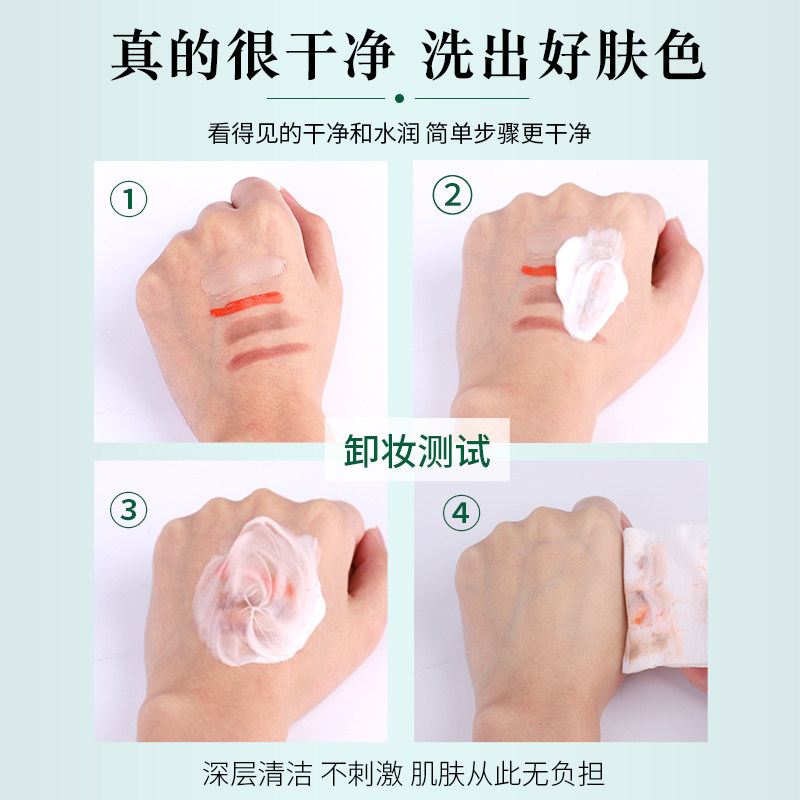 真的很干净 洗出好肤色

看得见的干净和水润 简单步骤更干净

①

②

卸妆测试

③

④

深层清洁 不刺激 肌肤从此无负担