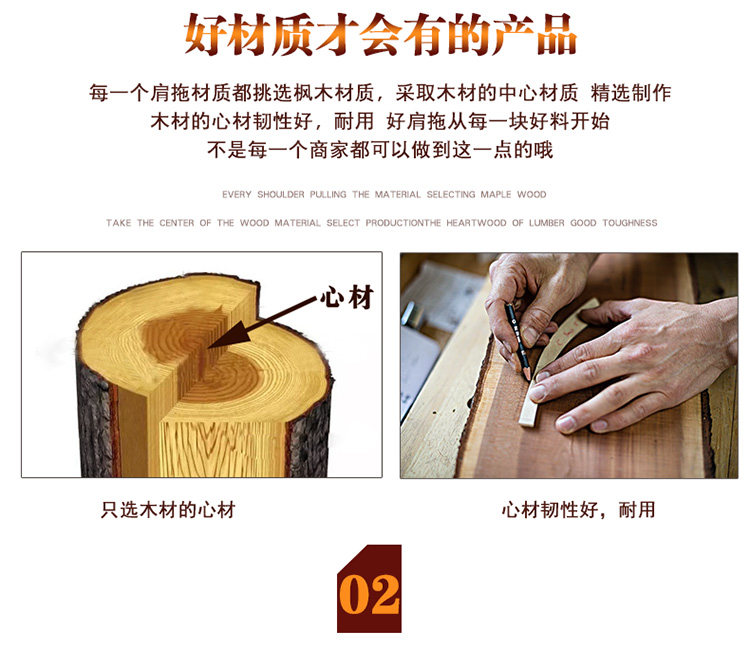 好材质才会有的产品

每一个肩拖材质都挑选枫木材质，采取木材的中心材质 精选制作
木材的心材韧性好，耐用 好肩拖从每一块好料开始
不是每一个商家都可以做到这一点的哦

EVERY SHOULDER PULLING THE MATERIAL SELECTING MAPLE WOOD

TAKE THE CENTER OF THE WOOD MATERIAL SELECT PRODUCTIONTHE HEARTWOOD OF LUMBER GOOD TOUGHNESS

心材

只选木材的心材

心材韧性好，耐用

02