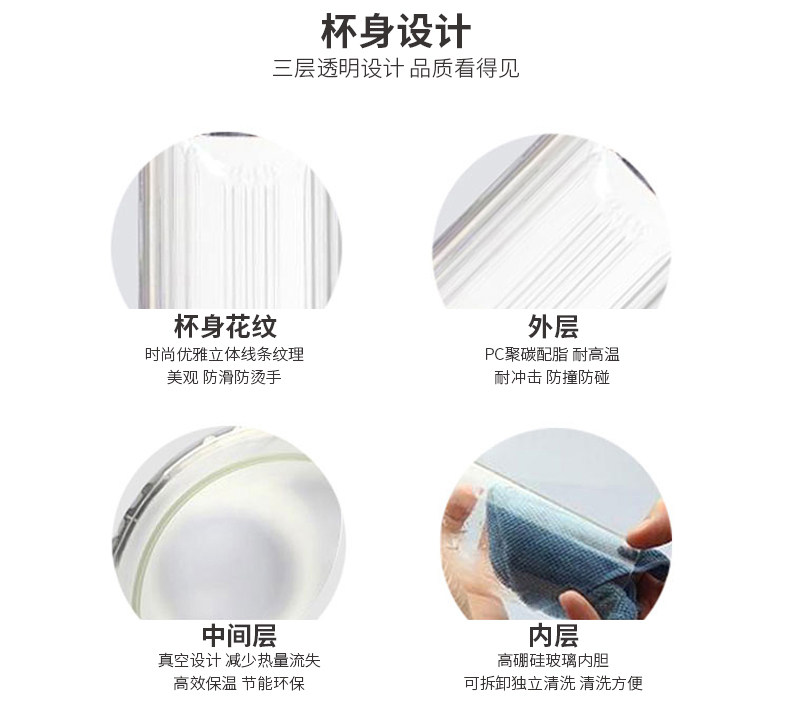 杯身设计
三层透明设计 品质看得见

杯身花纹
时尚优雅立体线条纹理
美观 防滑防烫手

外层
PC聚碳配脂 耐高温
耐冲击 防撞防碰

中间层
真空设计 减少热量流失
高效保温 节能环保

内层
高硼硅玻璃内胆
可拆卸独立清洗 清洗方便