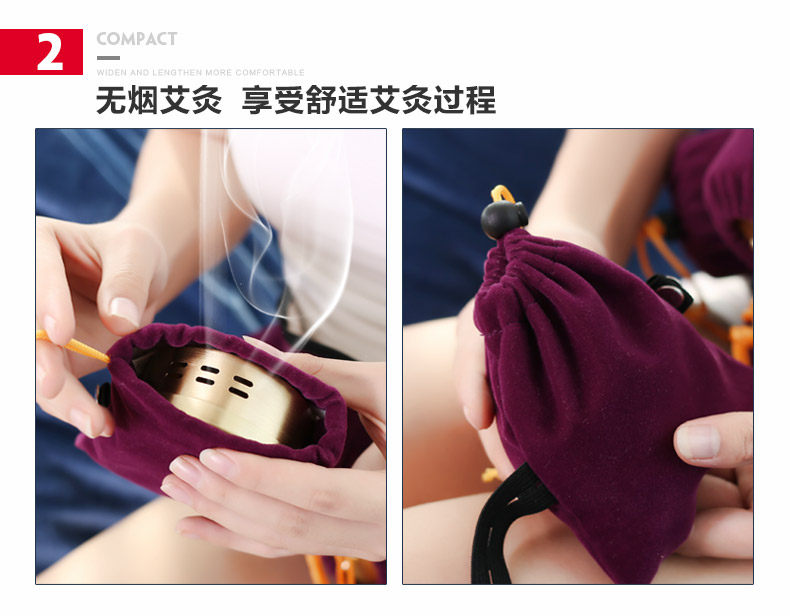 2

COMPACT

WIDEN AND LENGTHEN MORE COMFORTABLE

无烟艾灸 享受舒适艾灸过程