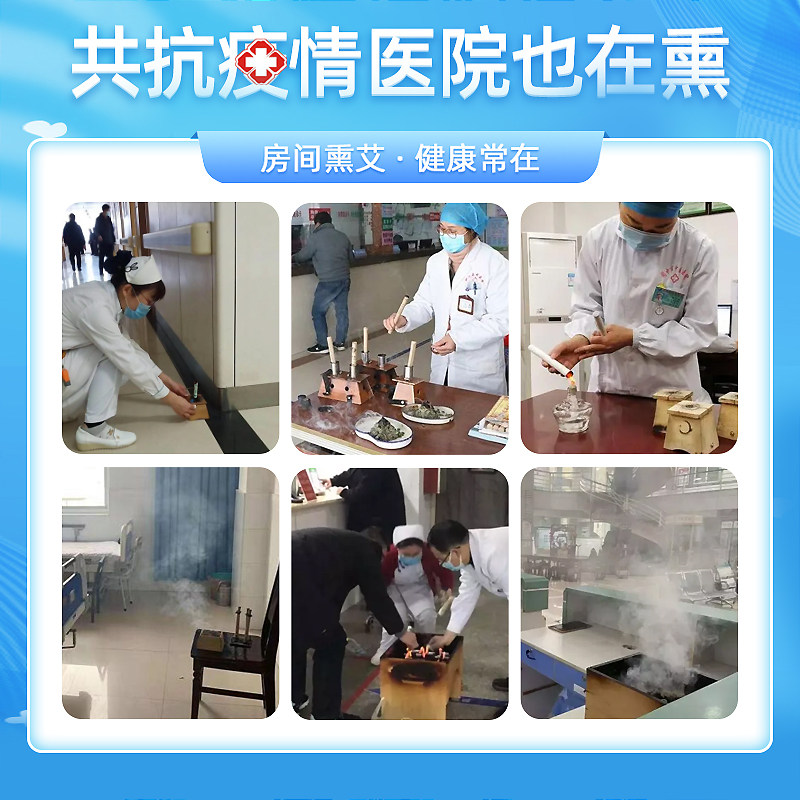 共抗疫情医院也在熏

房间熏艾·健康常在