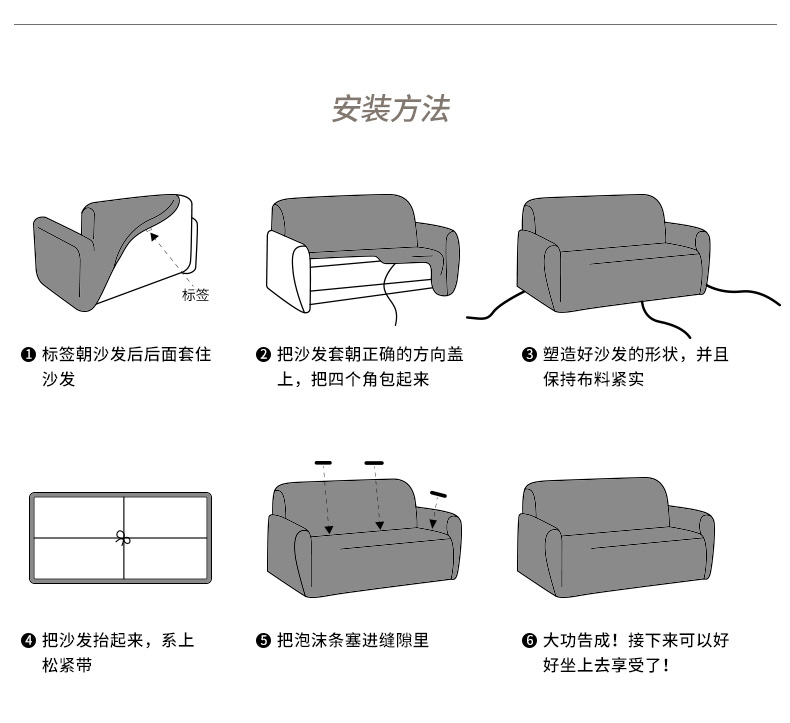 安装方法

标签

❶ 标签朝沙发后后面套住沙发

❷ 把沙发套朝正确的方向盖上，把四个角包起来

❸ 塑造好沙发的形状，并且保持布料紧实

❹ 把沙发抬起来，系上松紧带

❺ 把泡沫条塞进缝隙里

❻ 大功告成！接下来可以好好坐上去享受了！