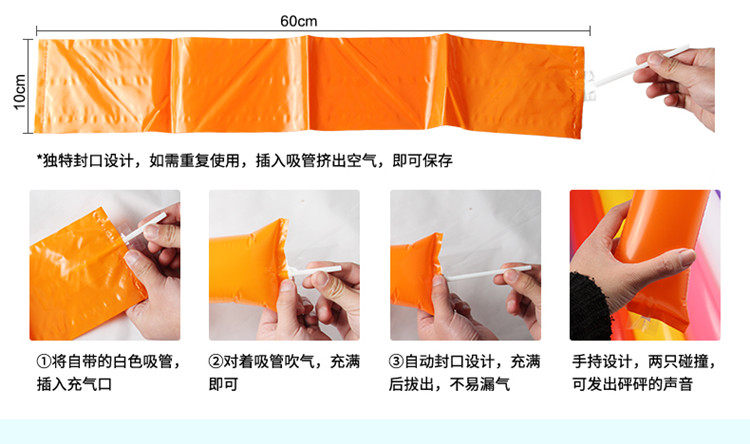 60cm

10cm

*独特封口设计，如需重复使用，插入吸管挤出空气，即可保存

①将自带的白色吸管，插入充气口

②对着吸管吹气，充满即可

③自动封口设计，充满后拔出，不易漏气

手持设计，两只碰撞，可发出砰砰的声音