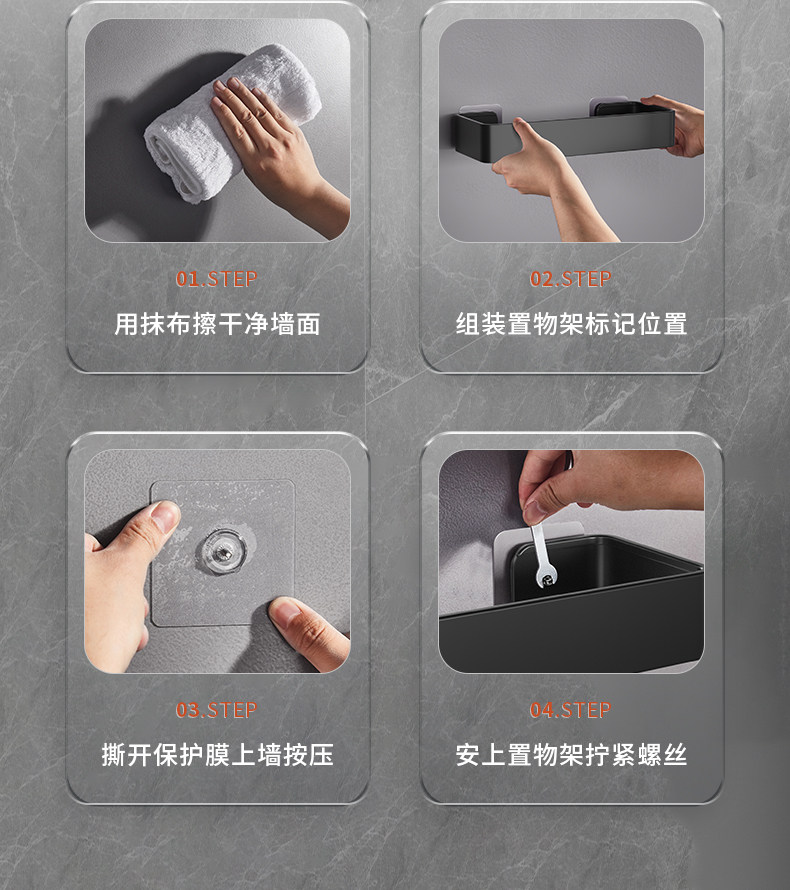 01.STEP
用抹布擦干净墙面

02.STEP
组装置物架标记位置

03.STEP
撕开保护膜上墙按压

04.STEP
安上置物架拧紧螺丝