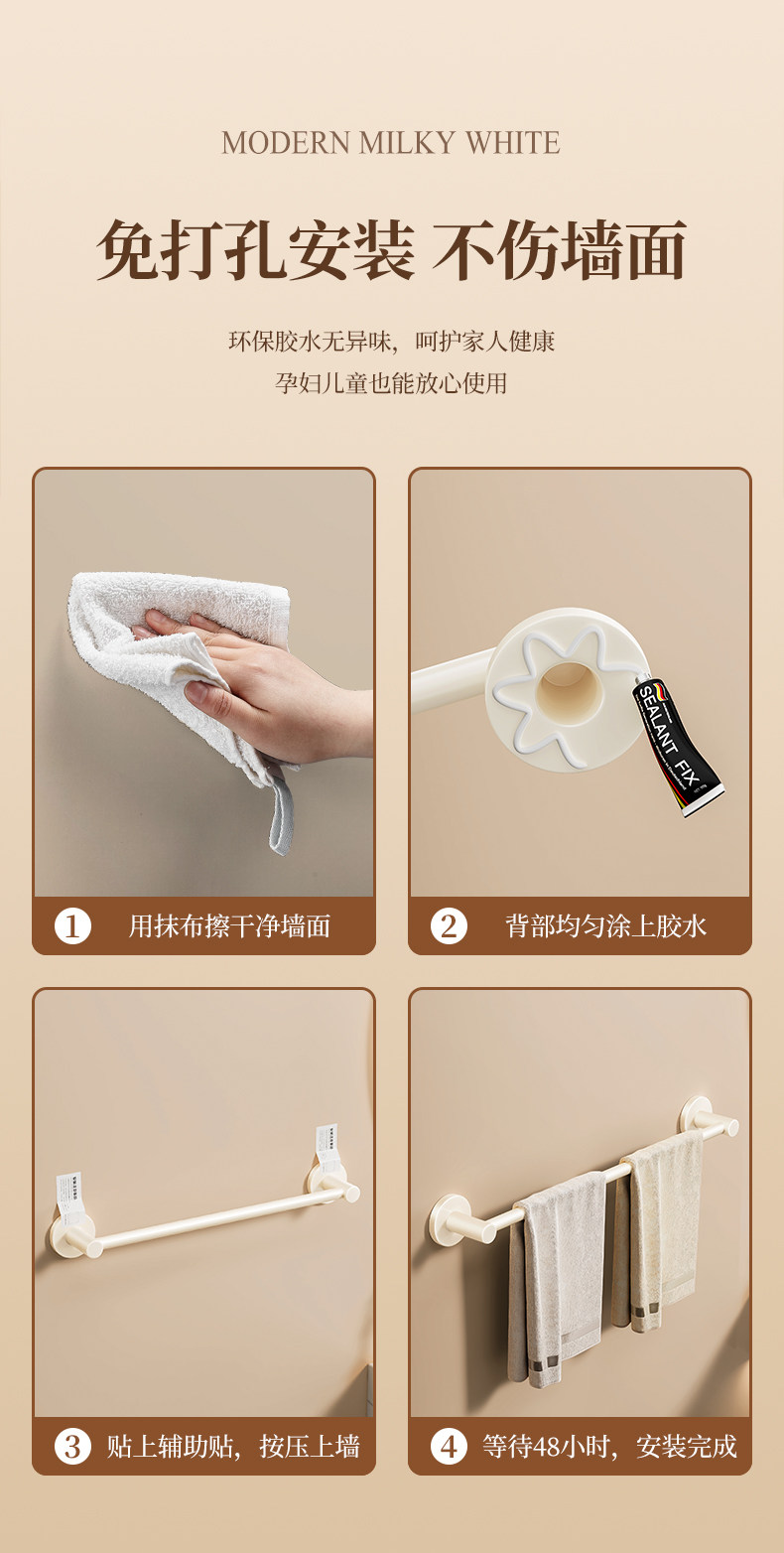 MODERN MILKY WHITE

免打孔安装 不伤墙面

环保胶水无异味，呵护家人健康
孕妇儿童也能放心使用

SEALANT FIX

1 用抹布擦干净墙面

2 背部均匀涂上胶水

3 贴上辅助贴，按压上墙

4 等待48小时，安装完成