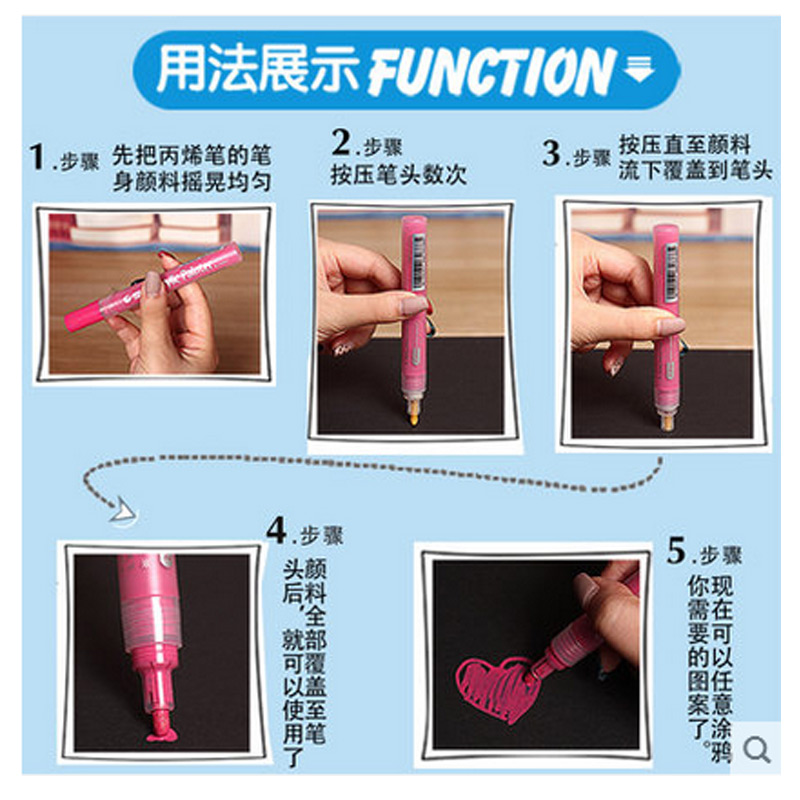 用法展示 FUNCTION

1.步骤 先把丙烯笔的笔身颜料摇晃均匀

2.步骤 按压笔头数次

3.步骤 按压直至颜料流下覆盖到笔头

4.步骤 颜料全部覆盖至笔头后，就可以使用了

5.步骤 现在可以任意涂鸦你需要的图案了。