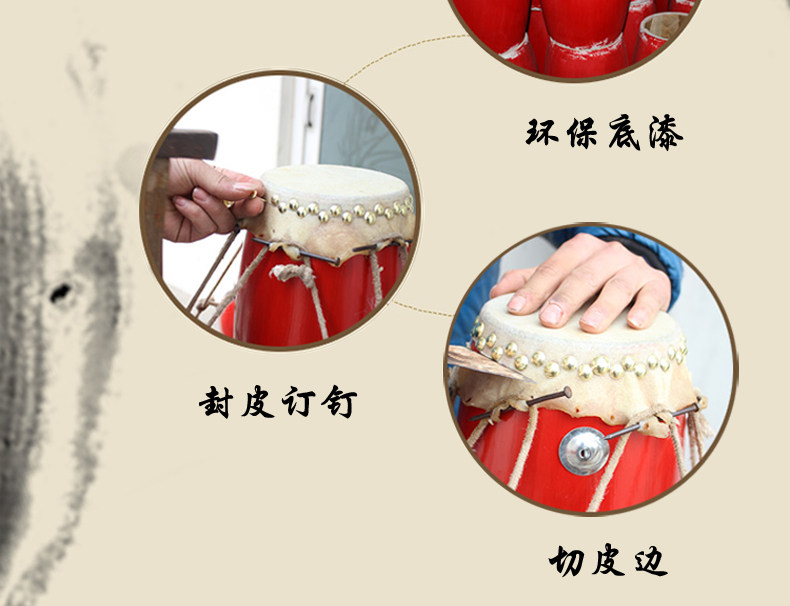 环保底漆

封皮订钉

切皮边