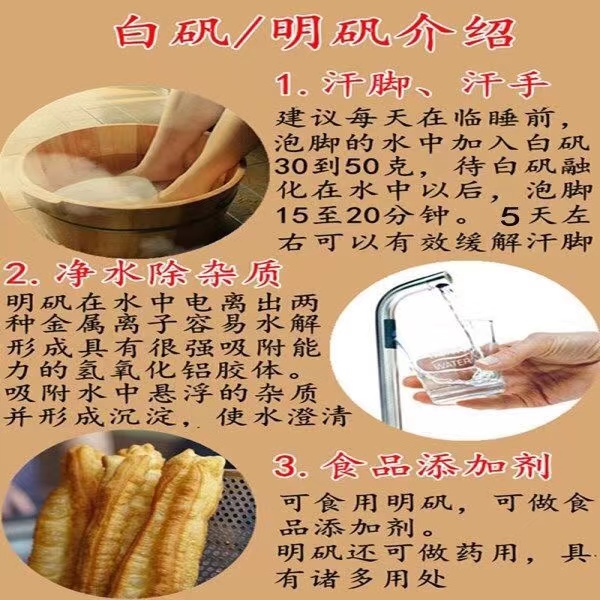 白矾/明矾介绍

1. 汗脚、汗手

建议每天在临睡前，泡脚的水中加入白矾30到50克，待白矾融化在水中以后，泡脚15至20分钟。5天左右可以有效缓解汗脚

2. 净水除杂质

明矾在水中电离出两种金属离子容易水解形成具有很强吸附能力的氢氧化铝胶体。吸附水中悬浮的杂质并形成沉淀，使水澄清

WATER

3. 食品添加剂

可食用明矾，可做食品添加剂。
明矾还可做药用，具有诸多用处