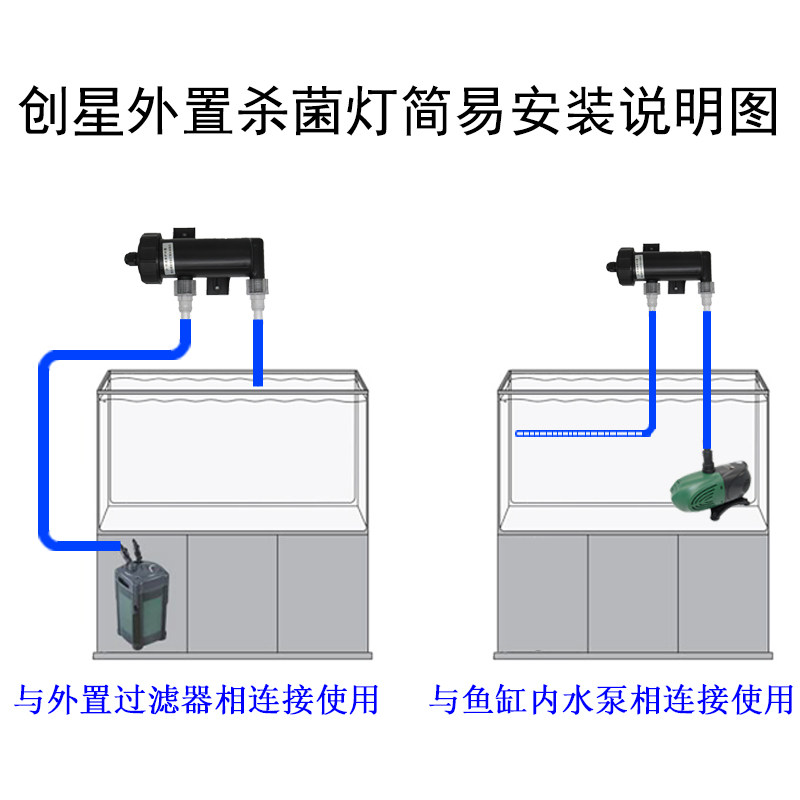 创星外置杀菌灯简易安装说明图

与外置过滤器相连接使用

与鱼缸内水泵相连接使用