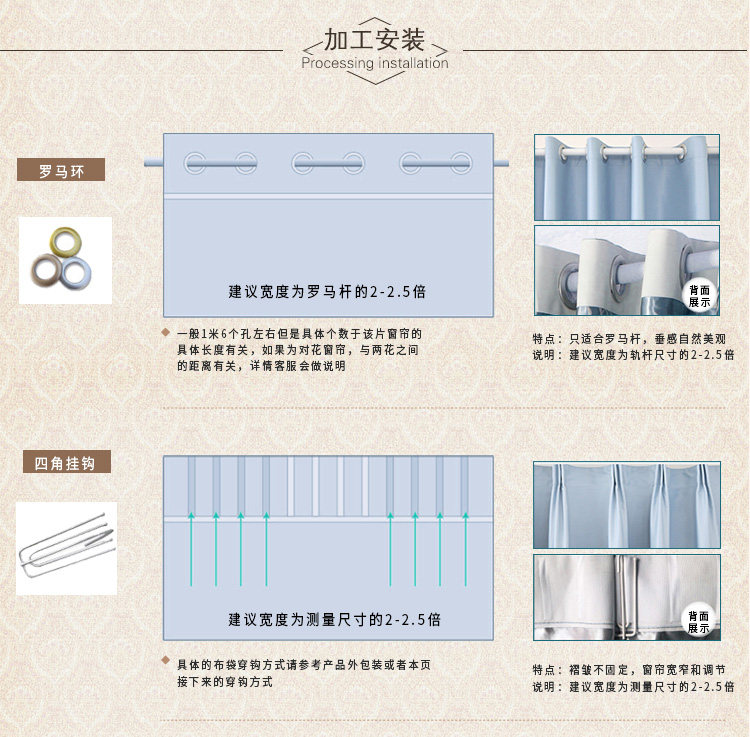 加工安装
Processing installation

罗马环

建议宽度为罗马杆的2-2.5倍

一般1米6个孔左右但是具体个数于该片窗帘的具体长度有关，如果为对花窗帘，与两花之间的距离有关，详情客服会做说明

背面展示

特点：只适合罗马杆，垂感自然美观
说明：建议宽度为轨杆尺寸的2-2.5倍

四角挂钩

建议宽度为测量尺寸的2-2.5倍

具体的布袋穿钩方式请参考产品外包装或者本页接下来的穿钩方式

背面展示

特点：褶皱不固定，窗帘宽窄和调节
说明：建议宽度为测量尺寸的2-2.5倍