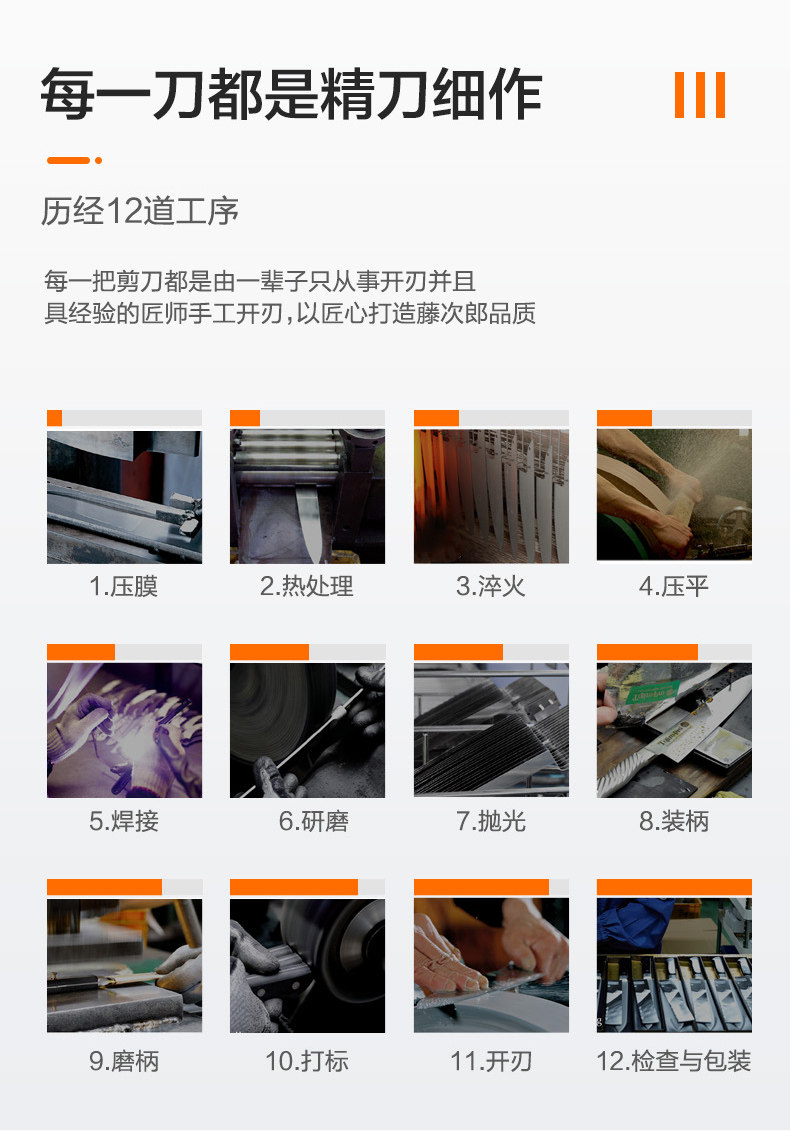 每一刀都是精刀细作

历经12道工序

每一把剪刀都是由一辈子只从事开刃并且具经验的匠师手工开刃，以匠心打造藤次郎品质

1.压膜

2.热处理

3.淬火

4.压平

5.焊接

6.研磨

7.抛光

8.装柄

9.磨柄

10.打标

11.开刃

12.检查与包装