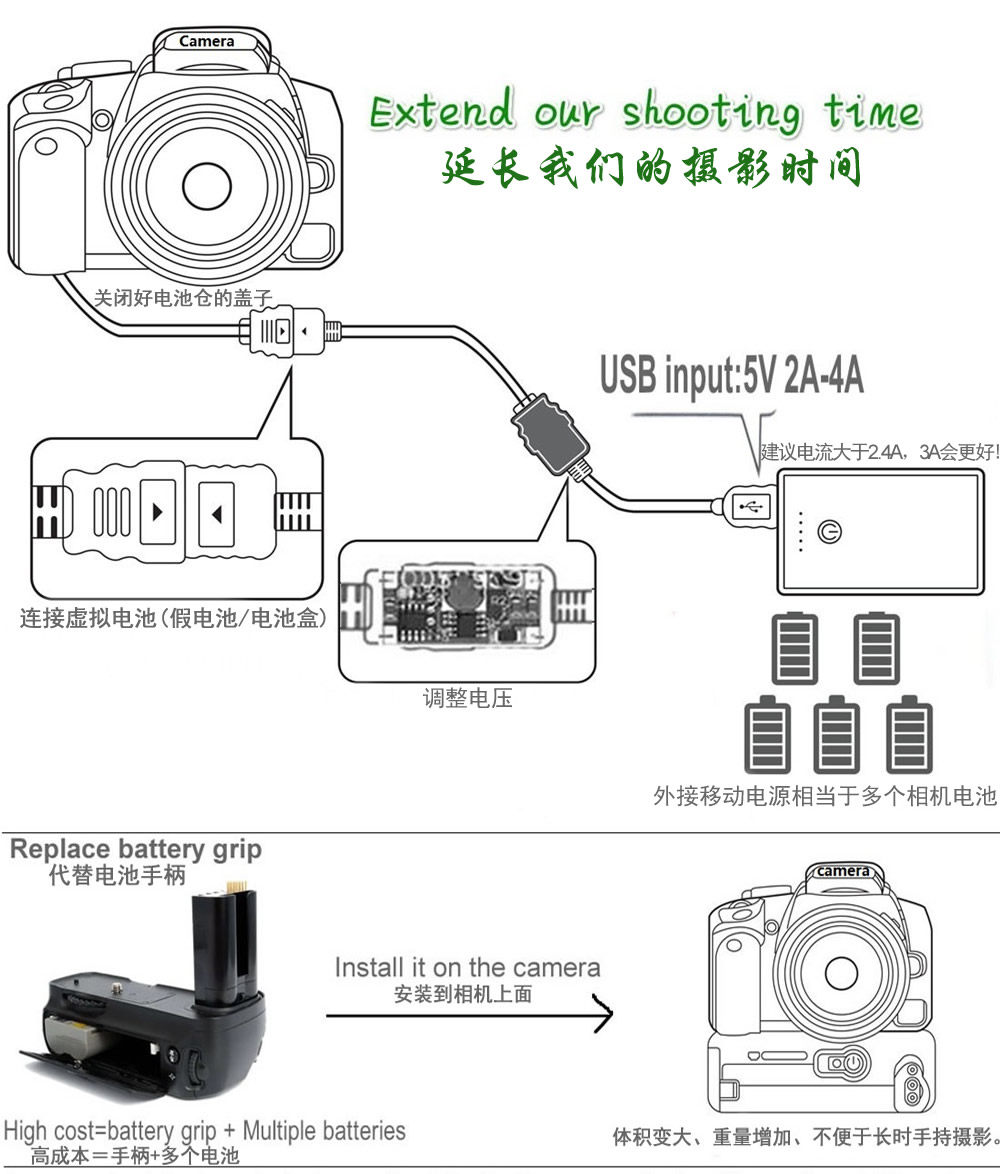 Camera

Extend our shooting time
延长我们的摄影时间

关闭好电池仓的盖子

USB input:5V 2A-4A

建议电流大于2.4A，3A会更好!

连接虚拟电池(假电池/电池盒)

调整电压

外接移动电源相当于多个相机电池

Replace battery grip
代替电池手柄

Install it on the camera
安装到相机上面

camera

High cost=battery grip + Multiple batteries
高成本=手柄+多个电池

体积变大、重量增加、不便于长时手持摄影。