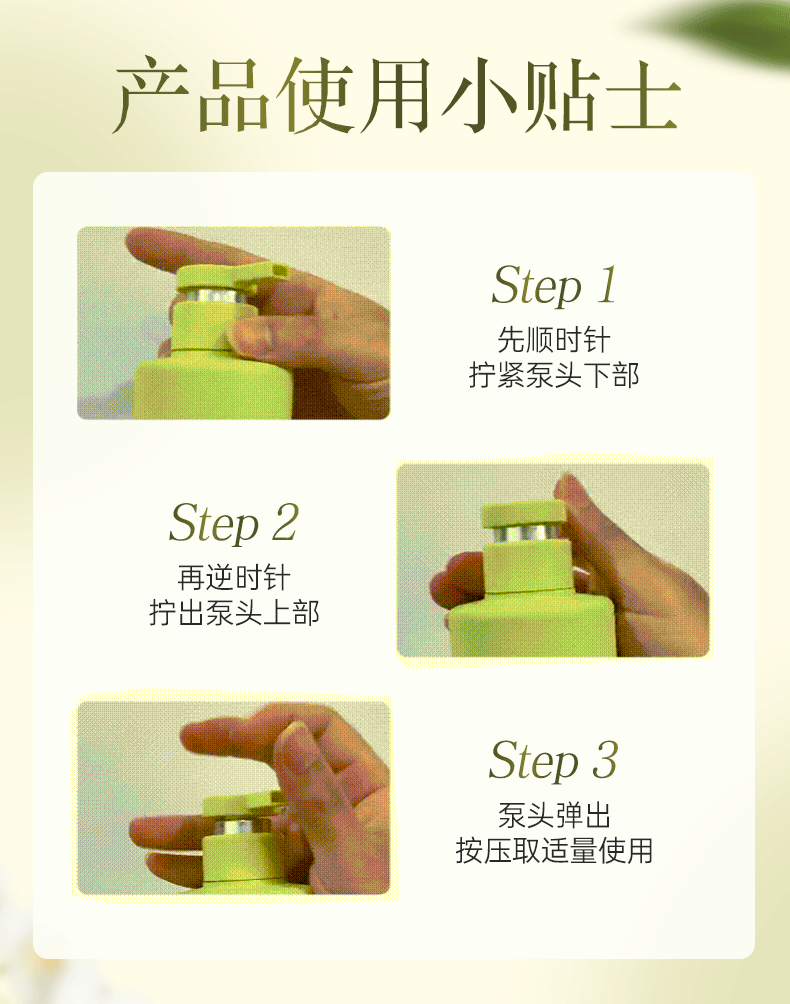 产品使用小贴士

Step 1
先顺时针
拧紧泵头下部

Step 2
再逆时针
拧出泵头上部

Step 3
泵头弹出
按压取适量使用