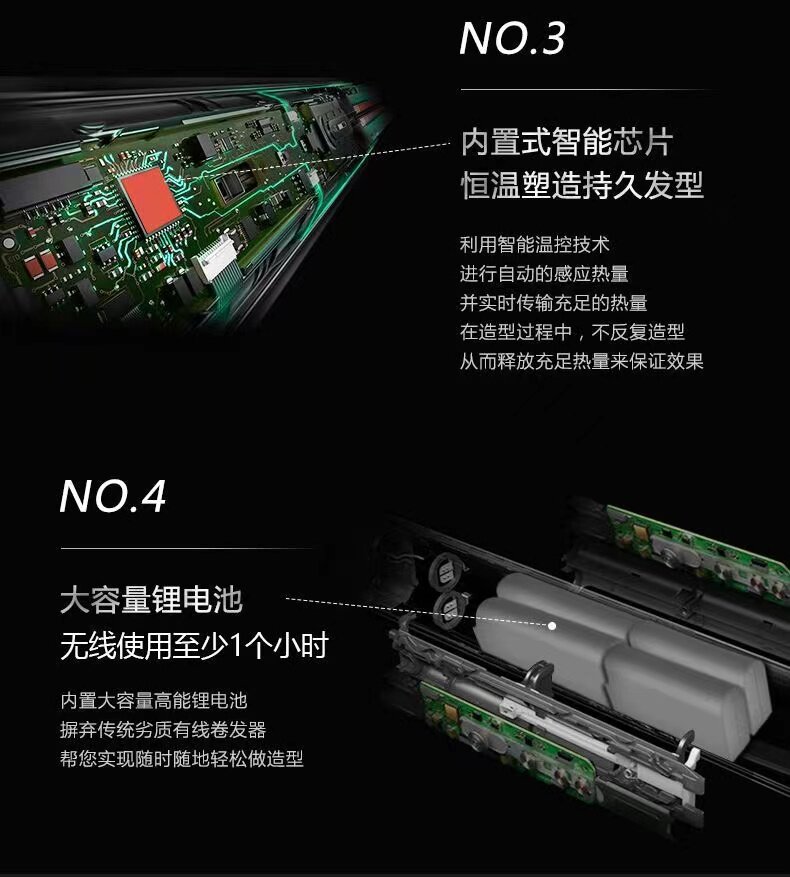 NO.3

内置式智能芯片
恒温塑造持久发型

利用智能温控技术
进行自动的感应热量
并实时传输充足的热量
在造型过程中，不反复造型
从而释放充足热量来保证效果

NO.4

大容量锂电池
无线使用至少1个小时

内置大容量高能锂电池
摒弃传统劣质有线卷发器
帮您实现随时随地轻松做造型