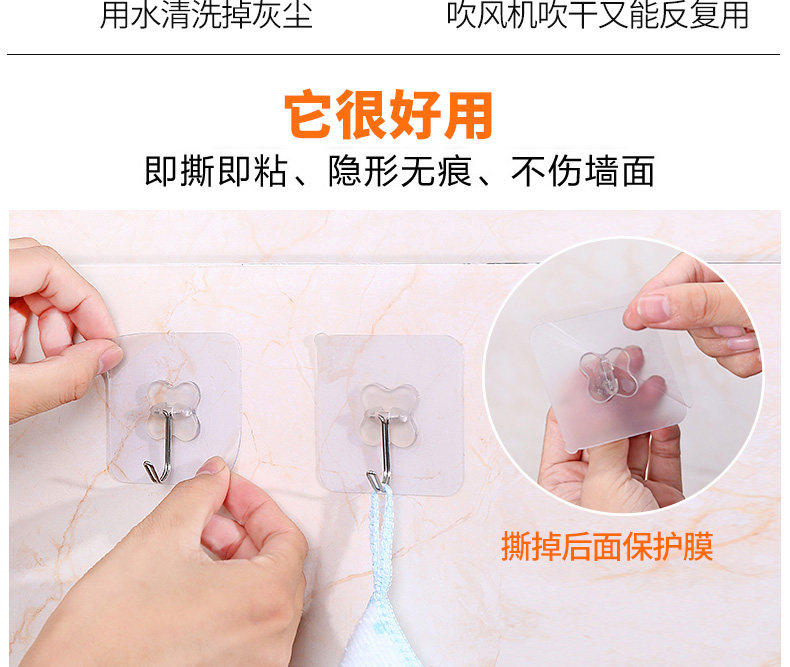 用水清洗掉灰尘

吹风机吹干又能反复用

它很好用

即撕即粘、隐形无痕、不伤墙面

撕掉后面保护膜