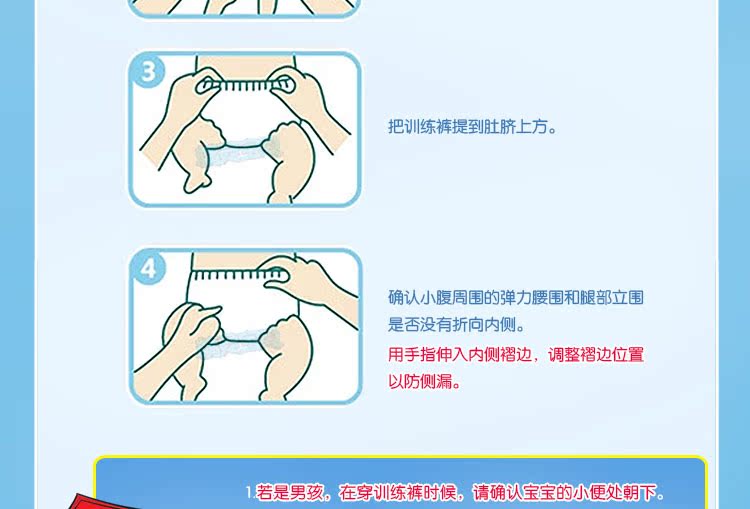 3

把训练裤提到肚脐上方。

4

确认小腹周围的弹力腰围和腿部立围是否没有折向内侧。

用手指伸入内侧褶边，调整褶边位置以防侧漏。

1.若是男孩，在穿训练裤时候，请确认宝宝的小便处朝下。