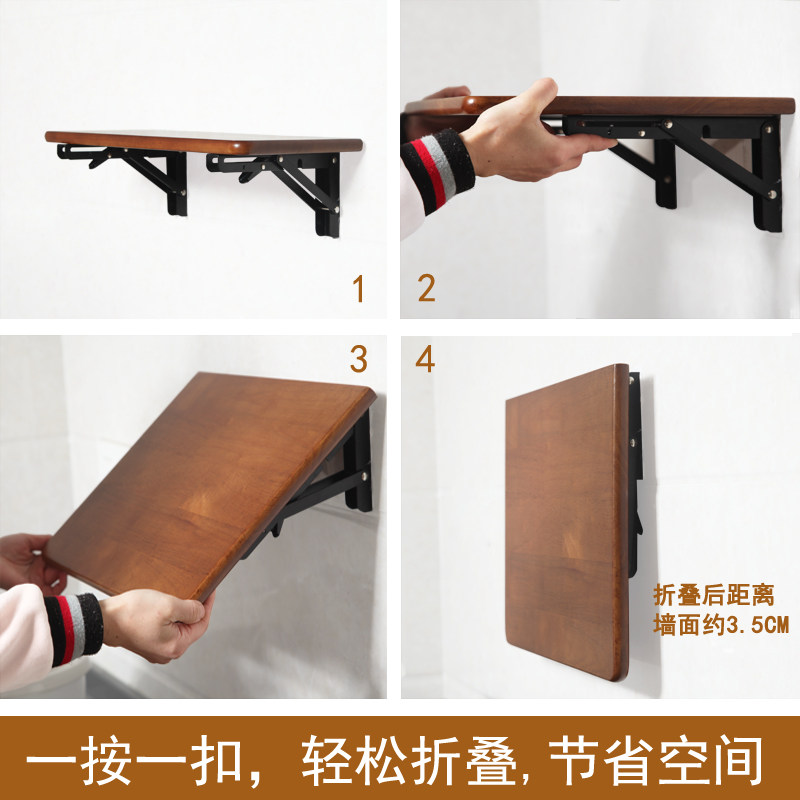 1

2

3

4

折叠后距离
墙面约3.5CM

一按一扣，轻松折叠，节省空间