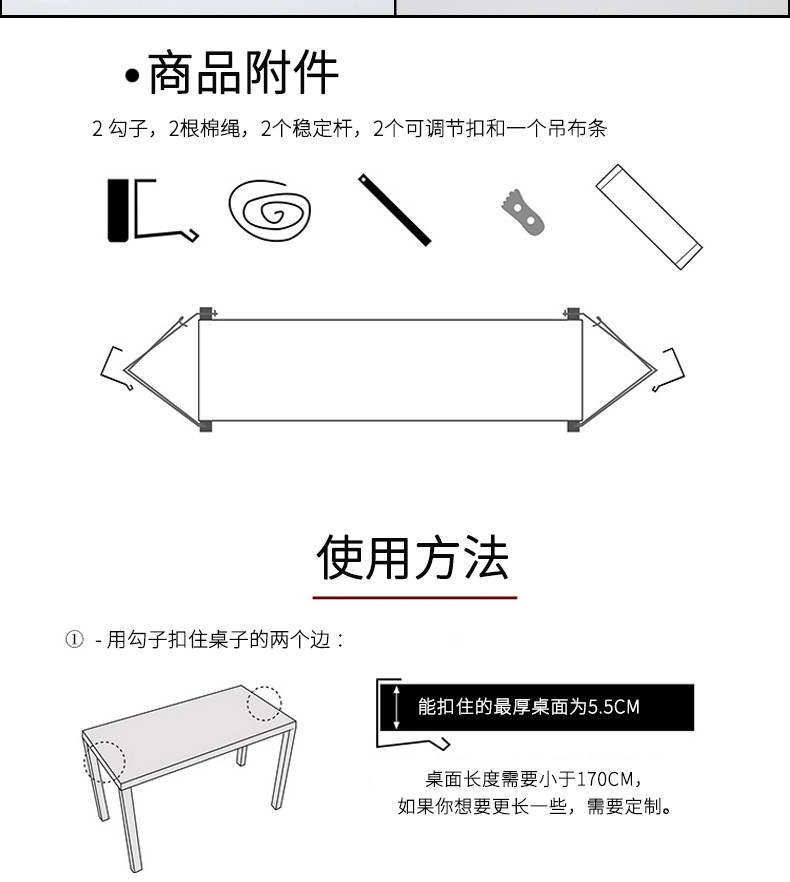 •商品附件

2 勾子，2根棉绳，2个稳定杆，2个可调节扣和一个吊布条

使用方法

① - 用勾子扣住桌子的两个边：

能扣住的最厚桌面为5.5CM

桌面长度需要小于170CM，
如果你想要更长一些，需要定制。