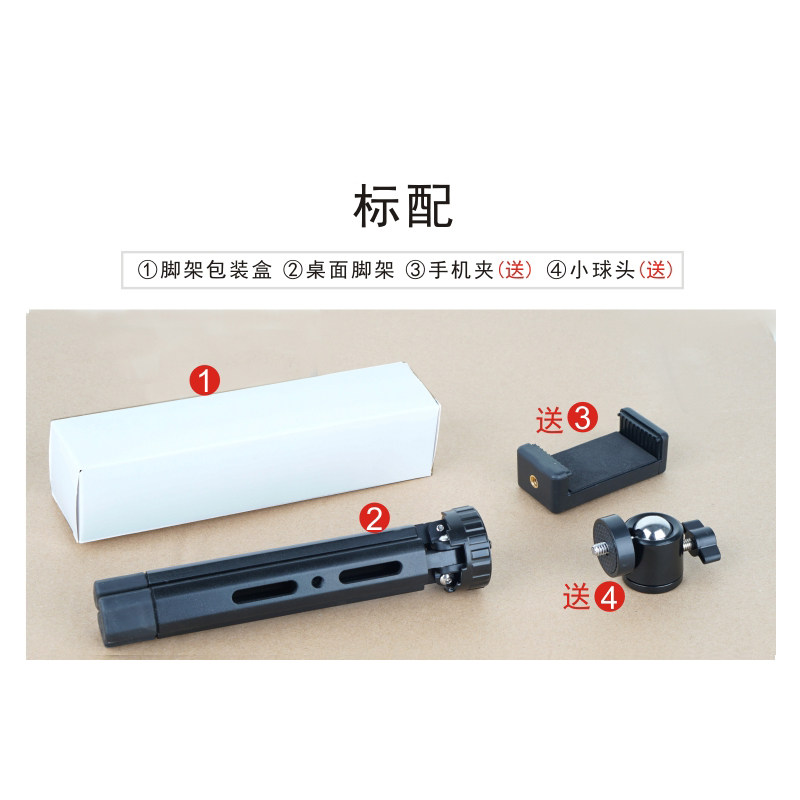 标配

①脚架包装盒 ②桌面脚架 ③手机夹(送) ④小球头(送)

1

送 3

2

送 4