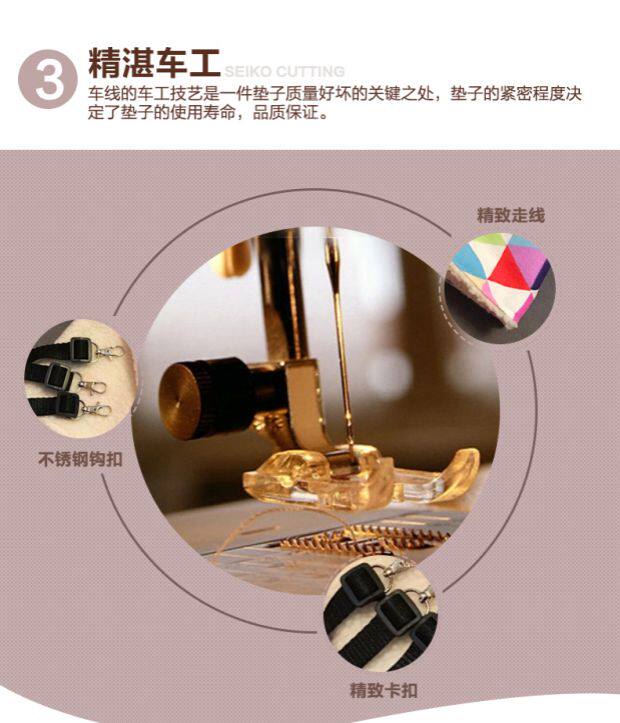 3 精湛车工 SEIKO CUTTING

车线的车工技艺是一件垫子质量好坏的关键之处，垫子的紧密程度决定了垫子的使用寿命，品质保证。

精致走线

不锈钢钩扣

精致卡扣