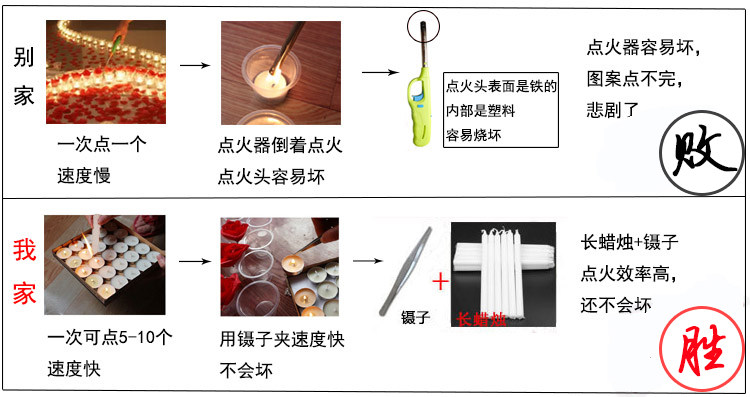 别家

一次点一个
速度慢

点火器倒着点火
点火头容易坏

点火头表面是铁的
内部是塑料
容易烧坏

点火器容易坏，
图案点不完，
悲剧了

败

我家

一次可点5-10个
速度快

用镊子夹速度快
不会坏

镊子

+

长蜡烛

长蜡烛+镊子
点火效率高，
还不会坏

胜