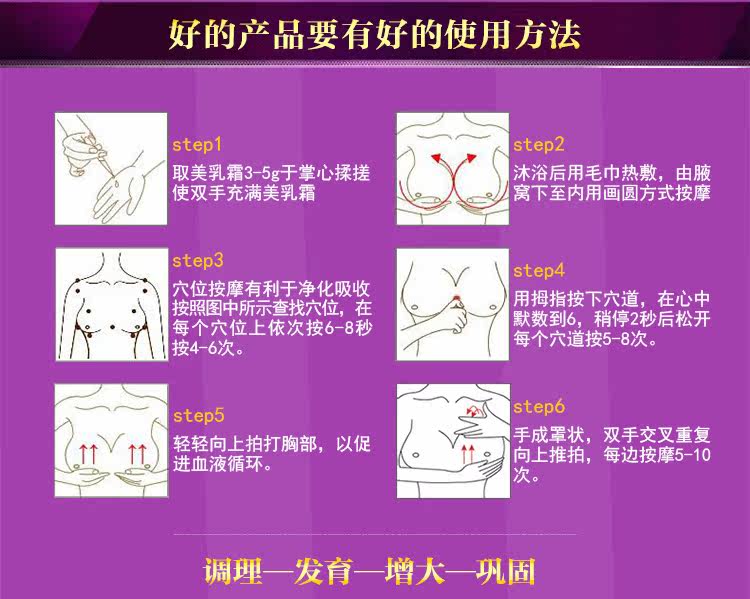 好的产品要有好的使用方法

step1
取美乳霜3-5g于掌心揉搓使双手充满美乳霜

step2
沐浴后用毛巾热敷，由腋窝下至内用画圆方式按摩

step3
穴位按摩有利于净化吸收按照图中所示查找穴位，在每个穴位上依次按6-8秒按4-6次。

step4
用拇指按下穴道，在心中默数到6，稍停2秒后松开每个穴道按5-8次。

step5
轻轻向上拍打胸部，以促进血液循环。

step6
手成罩状，双手交叉重复向上推拍，每边按摩5-10次。

调理—发育—增大—巩固