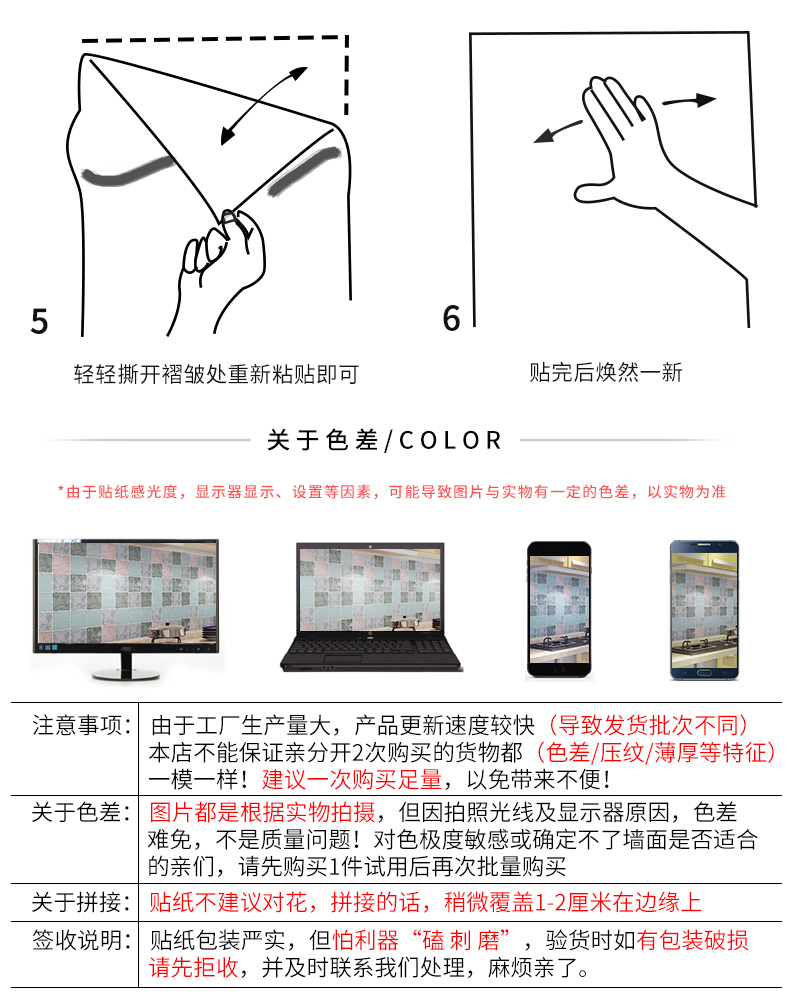 5

轻轻撕开褶皱处重新粘贴即可

6

贴完后焕然一新

关于色差/COLOR

*由于贴纸感光度，显示器显示、设置等因素，可能导致图片与实物有一定的色差，以实物为准

| 注意事项: | 由于工厂生产量大，产品更新速度较快（导致发货批次不同）本店不能保证亲分开2次购买的货物都（色差/压纹/薄厚等特征）一模一样！建议一次购买足量，以免带来不便！ |
|---|---|
| 关于色差: | 图片都是根据实物拍摄，但因拍照光线及显示器原因，色差难免，不是质量问题！对色极度敏感或确定不了墙面是否适合的亲们，请先购买1件试用后再次批量购买 |
| 关于拼接: | 贴纸不建议对花，拼接的话，稍微覆盖1-2厘米在边缘上 |
| 签收说明: | 贴纸包装严实，但怕利器“磕 刺 磨”，验货时如有包装破损请先拒收，并及时联系我们处理，麻烦亲了。 |