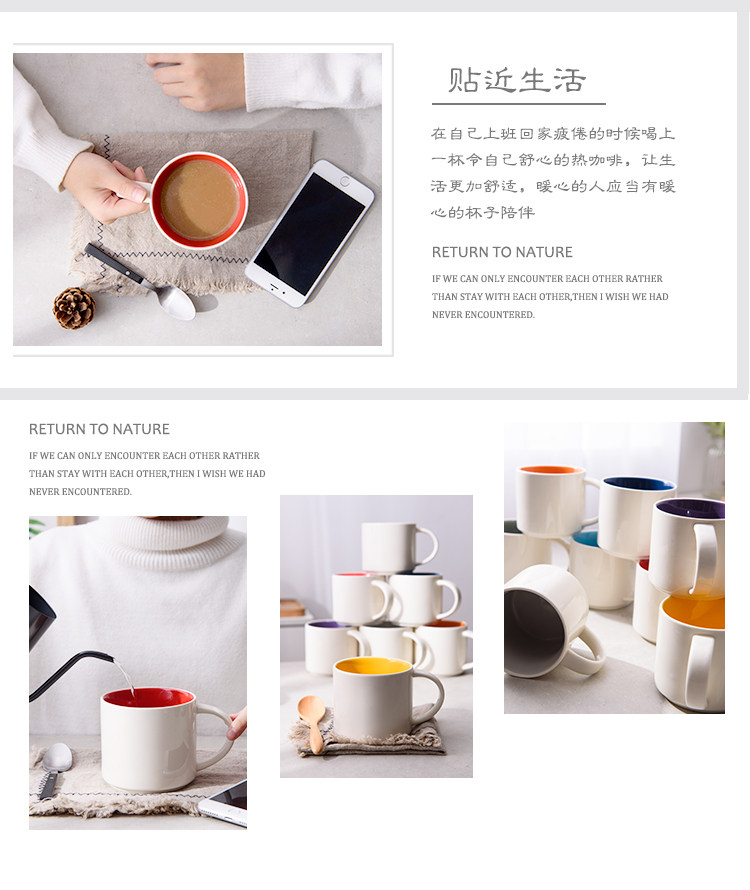 贴近生活

在自己上班回家疲倦的时候喝上一杯令自己舒心的热咖啡，让生活更加舒适，暖心的人应当有暖心的杯子陪伴

RETURN TO NATURE

IF WE CAN ONLY ENCOUNTER EACH OTHER RATHER THAN STAY WITH EACH OTHER,THEN I WISH WE HAD NEVER ENCOUNTERED.

RETURN TO NATURE

IF WE CAN ONLY ENCOUNTER EACH OTHER RATHER THAN STAY WITH EACH OTHER,THEN I WISH WE HAD NEVER ENCOUNTERED.