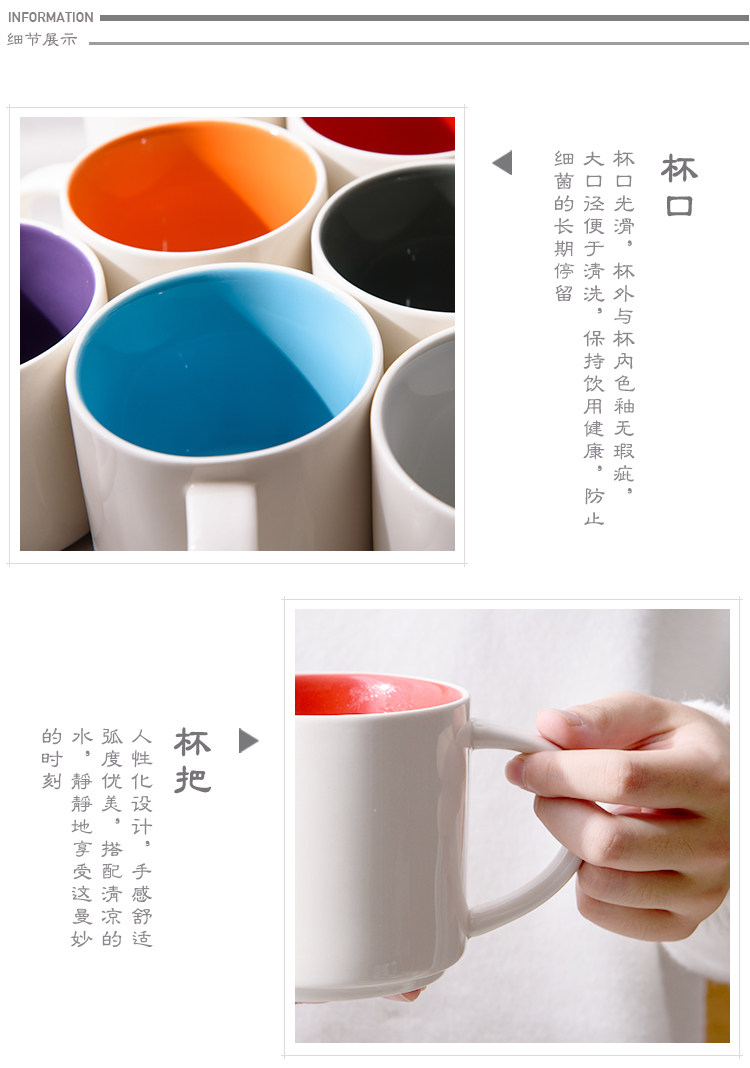 INFORMATION
细节展示

杯口

杯口光滑，杯外与杯内色釉无瑕疵，大口径便于清洗，保持饮用健康，防止细菌的长期停留

杯把

人性化设计，手感舒适弧度优美，搭配清凉的水，静静地享受这曼妙的时刻