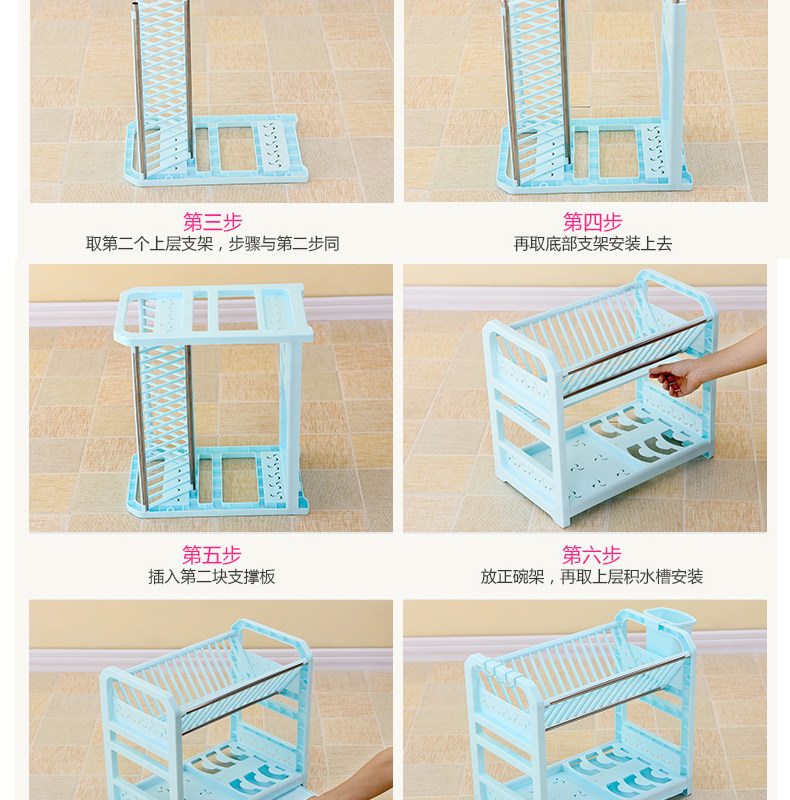 第三步
取第二个上层支架，步骤与第二步同

第四步
再取底部支架安装上去

第五步
插入第二块支撑板

第六步
放正碗架，再取上层积水槽安装