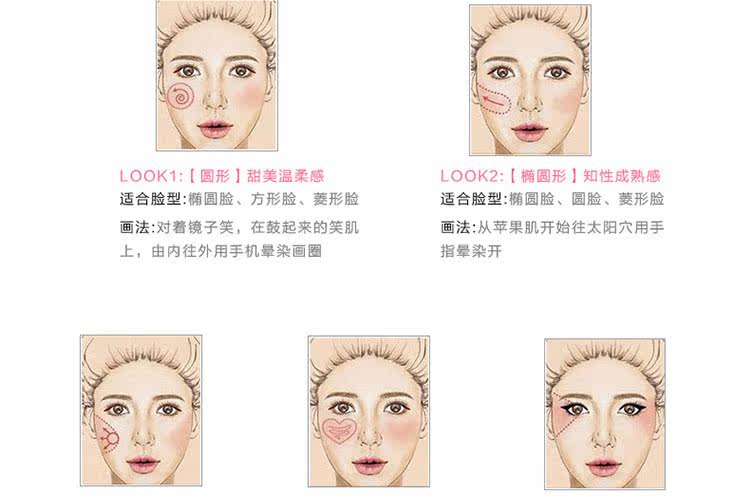 LOOK1:【圆形】甜美温柔感
适合脸型:椭圆脸、方形脸、菱形脸
画法:对着镜子笑，在鼓起来的笑肌上，由内往外用手机晕染画圈

LOOK2:【椭圆形】知性成熟感
适合脸型:椭圆脸、圆脸、菱形脸
画法:从苹果肌开始往太阳穴用手指晕染开