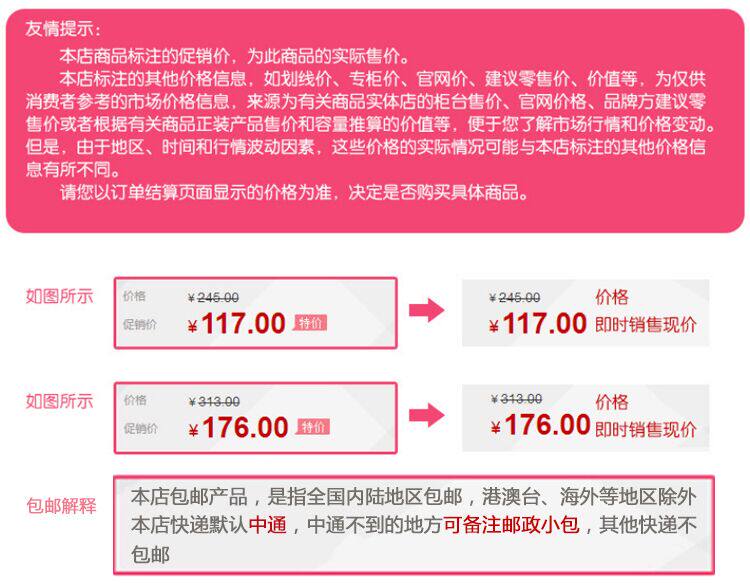 友情提示：

本店商品标注的促销价，为此商品的实际售价。

本店标注的其他价格信息，如划线价、专柜价、官网价、建议零售价、价值等，为仅供消费者参考的市场价格信息，来源为有关商品实体店的柜台售价、官网价格、品牌方建议零售价或者根据有关商品正装产品售价和容量推算的价值等，便于您了解市场行情和价格变动。但是，由于地区、时间和行情波动因素，这些价格的实际情况可能与本店标注的其他价格信息有所不同。

请您以订单结算页面显示的价格为准，决定是否购买具体商品。

如图所示

价格 ¥245.00
促销价 ¥117.00 特价

¥245.00 价格
¥117.00 即时销售现价

如图所示

价格 ¥313.00
促销价 ¥176.00 特价

¥313.00 价格
¥176.00 即时销售现价

包邮解释

本店包邮产品，是指全国内陆地区包邮，港澳台、海外等地区除外本店快递默认中通，中通不到的地方可备注邮政小包，其他快递不包邮