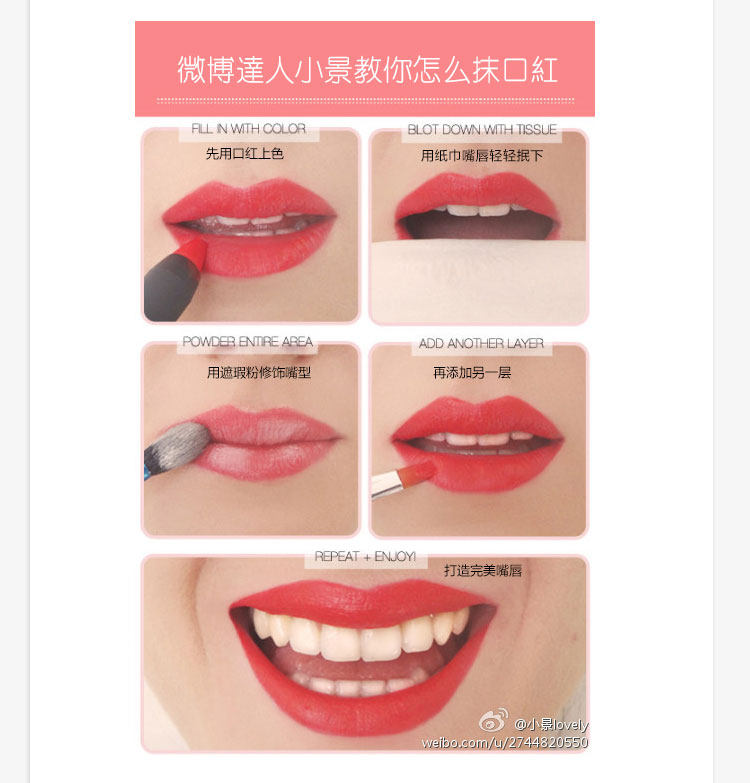 微博達人小景教你怎么抹口紅

FILL IN WITH COLOR
先用口红上色

BLOT DOWN WITH TISSUE
用纸巾嘴唇轻轻抿下

POWDER ENTIRE AREA
用遮瑕粉修饰嘴型

ADD ANOTHER LAYER
再添加另一层

REPEAT + ENJOY!
打造完美嘴唇

@小景lovely
weibo.com/u/2744820550