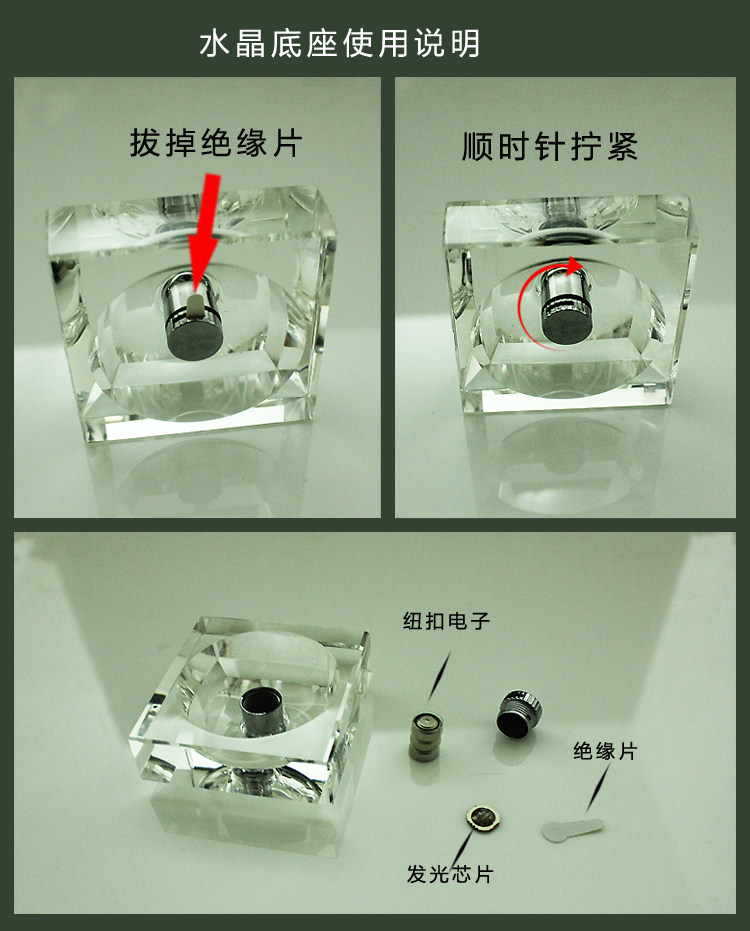 水晶底座使用说明

拔掉绝缘片

顺时针拧紧

纽扣电子

绝缘片

发光芯片