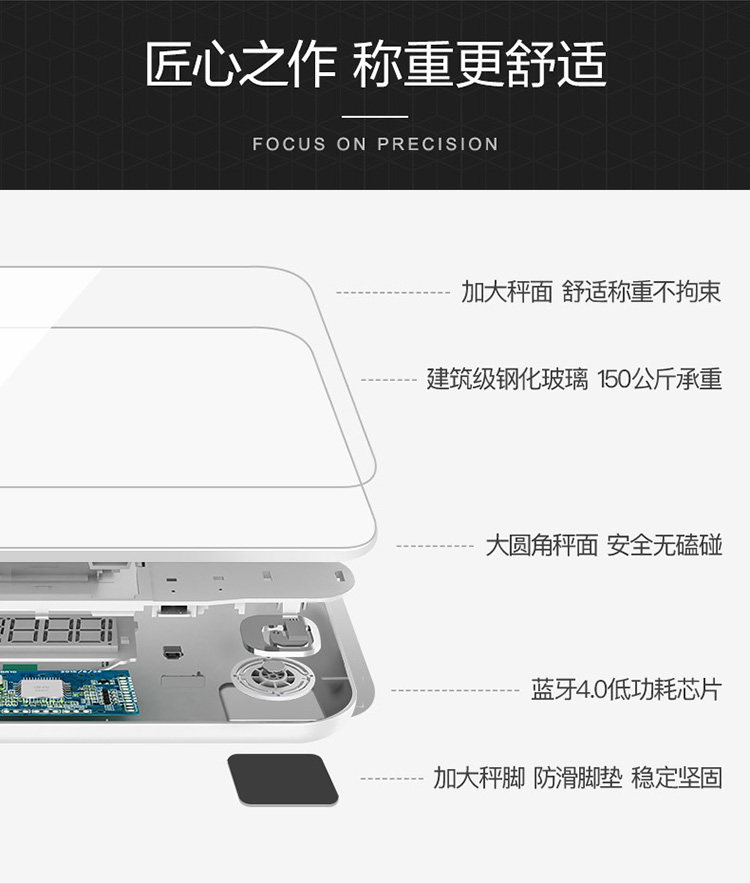 匠心之作 称重更舒适

FOCUS ON PRECISION

加大秤面 舒适称重不拘束

建筑级钢化玻璃 150公斤承重

大圆角秤面 安全无磕碰

蓝牙4.0低功耗芯片

加大秤脚 防滑脚垫 稳定坚固