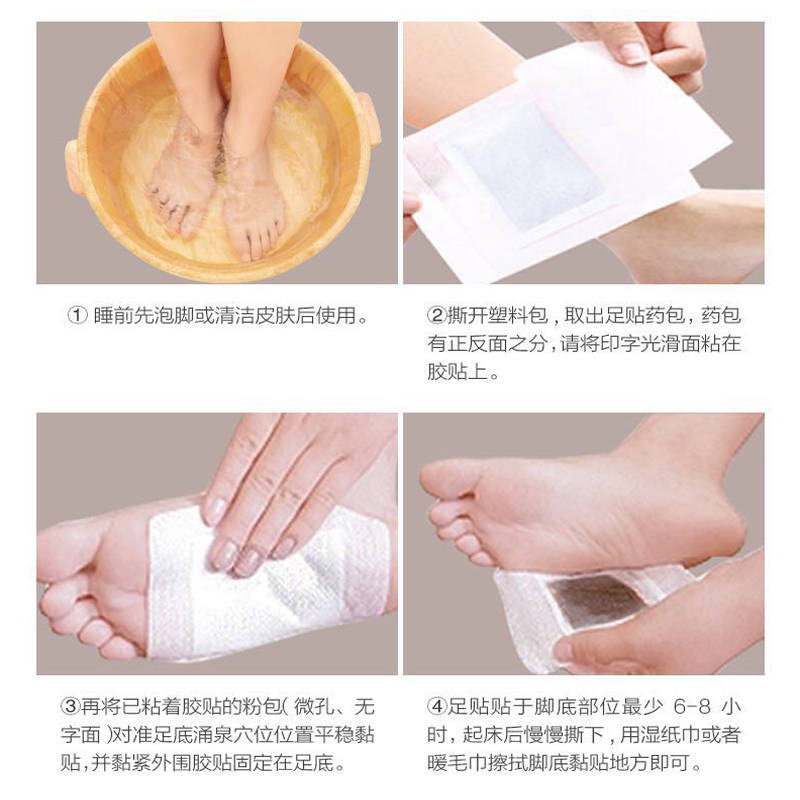 ① 睡前先泡脚或清洁皮肤后使用。

②撕开塑料包，取出足贴药包，药包有正反面之分，请将印字光滑面粘在胶贴上。

③再将已粘着胶贴的粉包( 微孔、无字面 )对准足底涌泉穴位位置平稳黏贴，并黏紧外围胶贴固定在足底。

④足贴贴于脚底部位最少 6-8 小时，起床后慢慢撕下，用湿纸巾或者暖毛巾擦拭脚底黏贴地方即可。