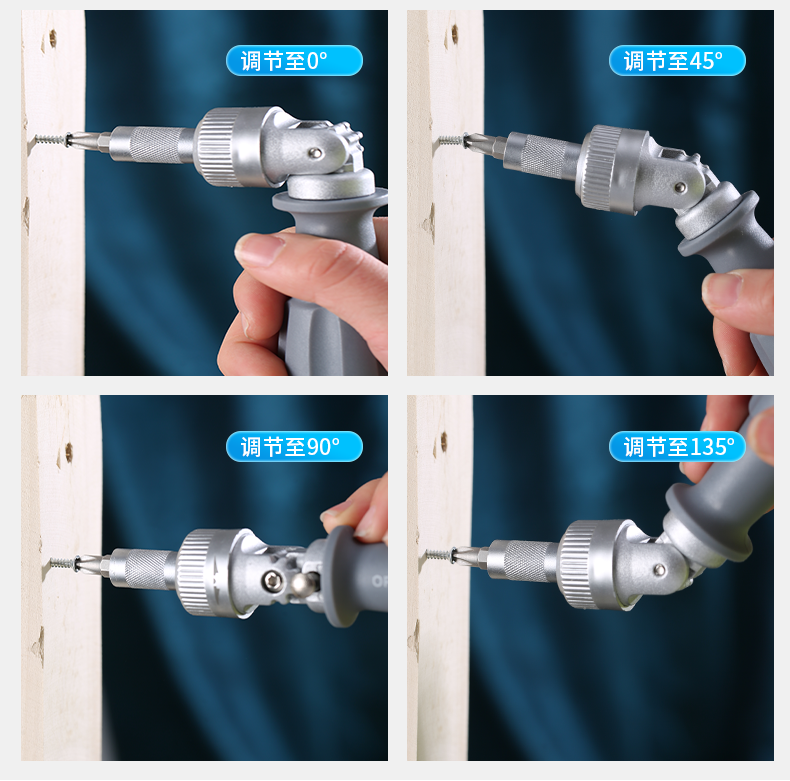 调节至0°

调节至45°

调节至90°

调节至135°