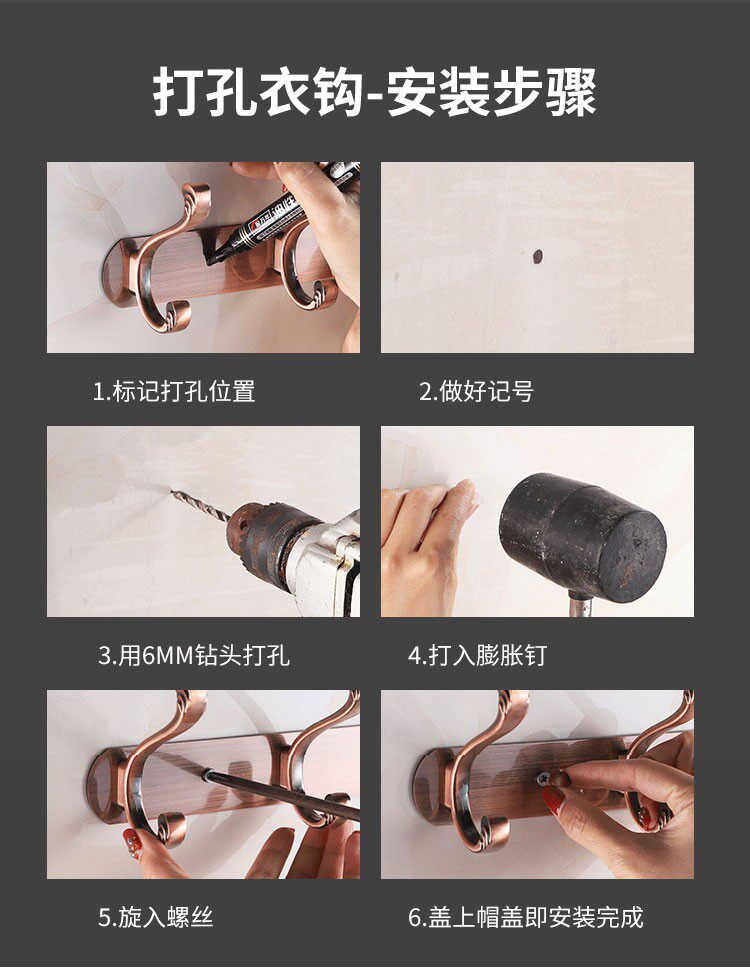 打孔衣钩-安装步骤

1.标记打孔位置

2.做好记号

3.用6MM钻头打孔

4.打入膨胀钉

5.旋入螺丝

6.盖上帽盖即安装完成