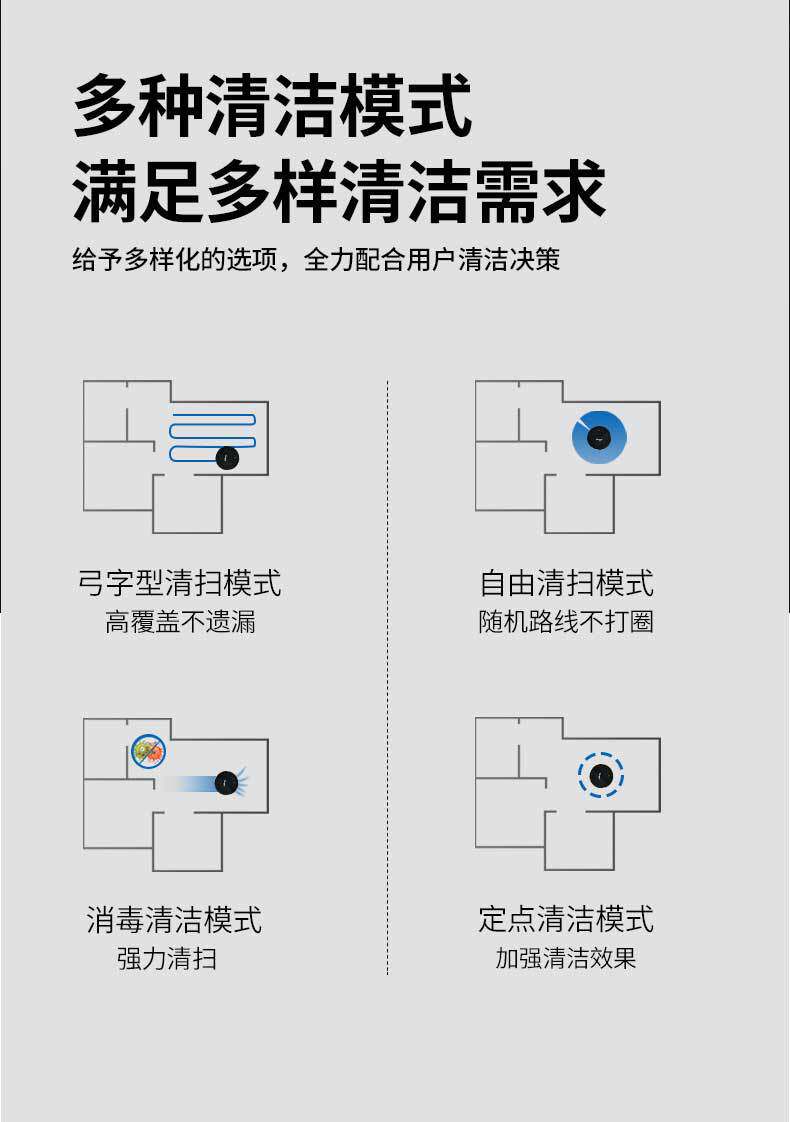 多种清洁模式
满足多样清洁需求

给予多样化的选项，全力配合用户清洁决策

弓字型清扫模式
高覆盖不遗漏

自由清扫模式
随机路线不打圈

消毒清洁模式
强力清扫

定点清洁模式
加强清洁效果