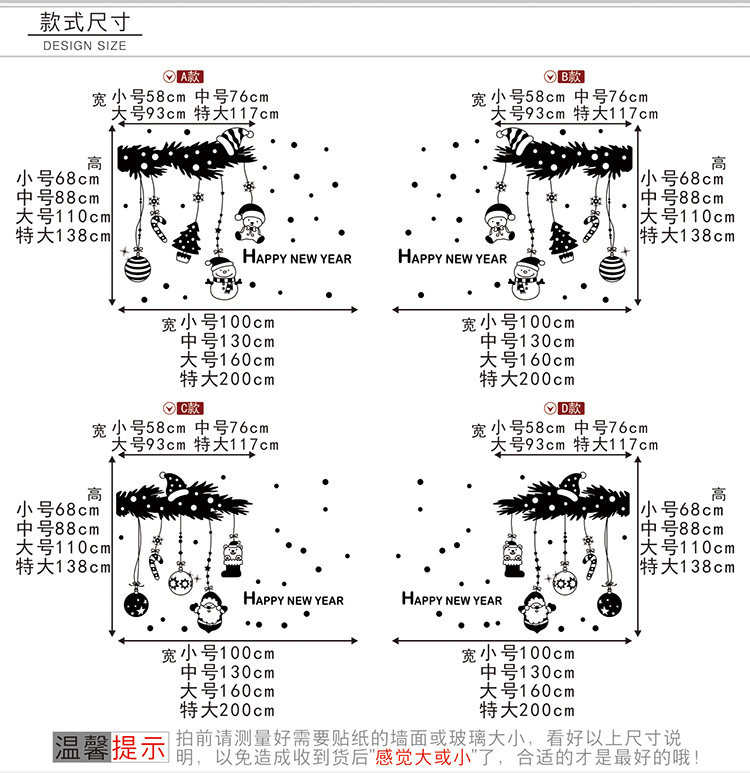 款式尺寸
DESIGN SIZE

A款
宽 小号58cm 中号76cm
大号93cm 特大117cm
高
小号68cm
中号88cm
大号110cm
特大138cm
HAPPY NEW YEAR
宽 小号100cm
中号130cm
大号160cm
特大200cm

B款
宽 小号58cm 中号76cm
大号93cm 特大117cm
高
小号68cm
中号88cm
大号110cm
特大138cm
HAPPY NEW YEAR
宽 小号100cm
中号130cm
大号160cm
特大200cm

C款
宽 小号58cm 中号76cm
大号93cm 特大117cm
高
小号68cm
中号88cm
大号110cm
特大138cm
HAPPY NEW YEAR
宽 小号100cm
中号130cm
大号160cm
特大200cm

D款
宽 小号58cm 中号76cm
大号93cm 特大117cm
高
小号68cm
中号88cm
大号110cm
特大138cm
HAPPY NEW YEAR
宽 小号100cm
中号130cm
大号160cm
特大200cm

温馨提示 拍前请测量好需要贴纸的墙面或玻璃大小，看好以上尺寸说明，以免造成收到货后"感觉大或小"了，合适的才是最好的哦！