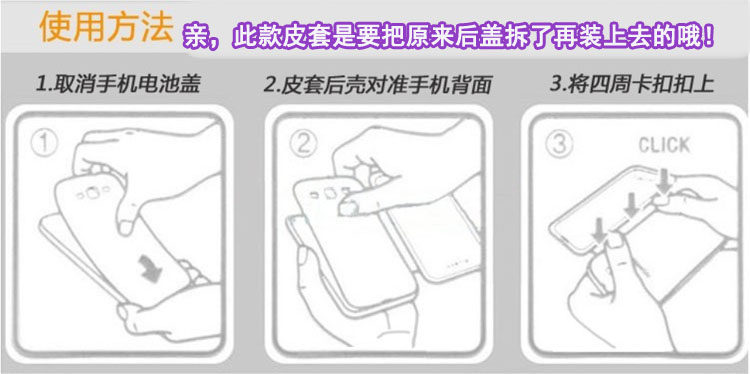 使用方法 亲，此款皮套是要把原来后盖拆了再装上去的哦！

1.取消手机电池盖

2.皮套后壳对准手机背面

3.将四周卡扣扣上

①

②

③

CLICK