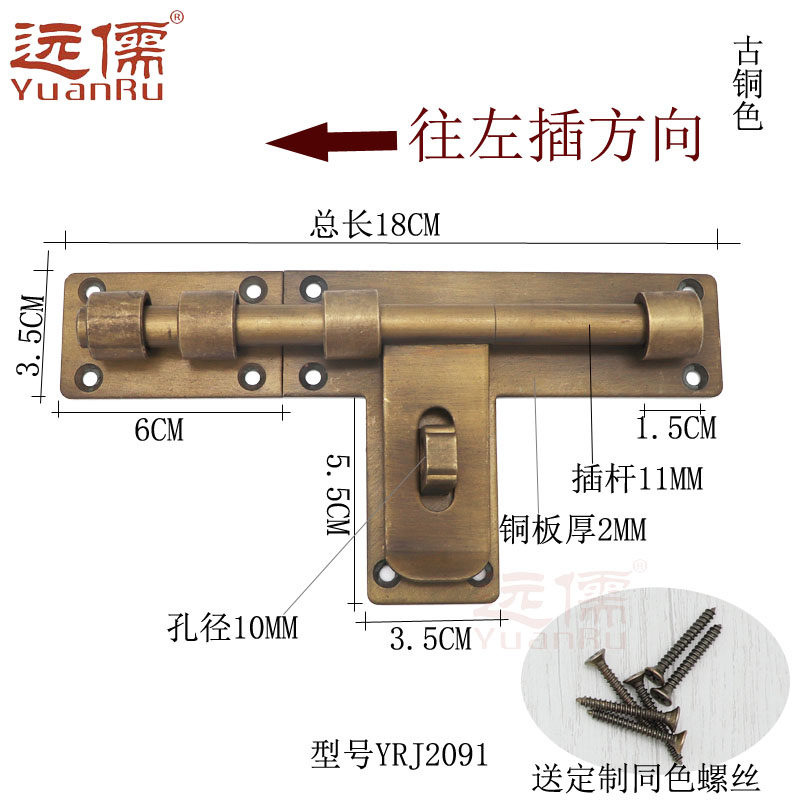 远儒®
YuanRu

古铜色

往左插方向

总长18CM

3.5CM

6CM

1.5CM

5.5CM

插杆11MM

铜板厚2MM

孔径10MM

3.5CM

远儒®
YuanRu

型号YRJ2091

送定制同色螺丝