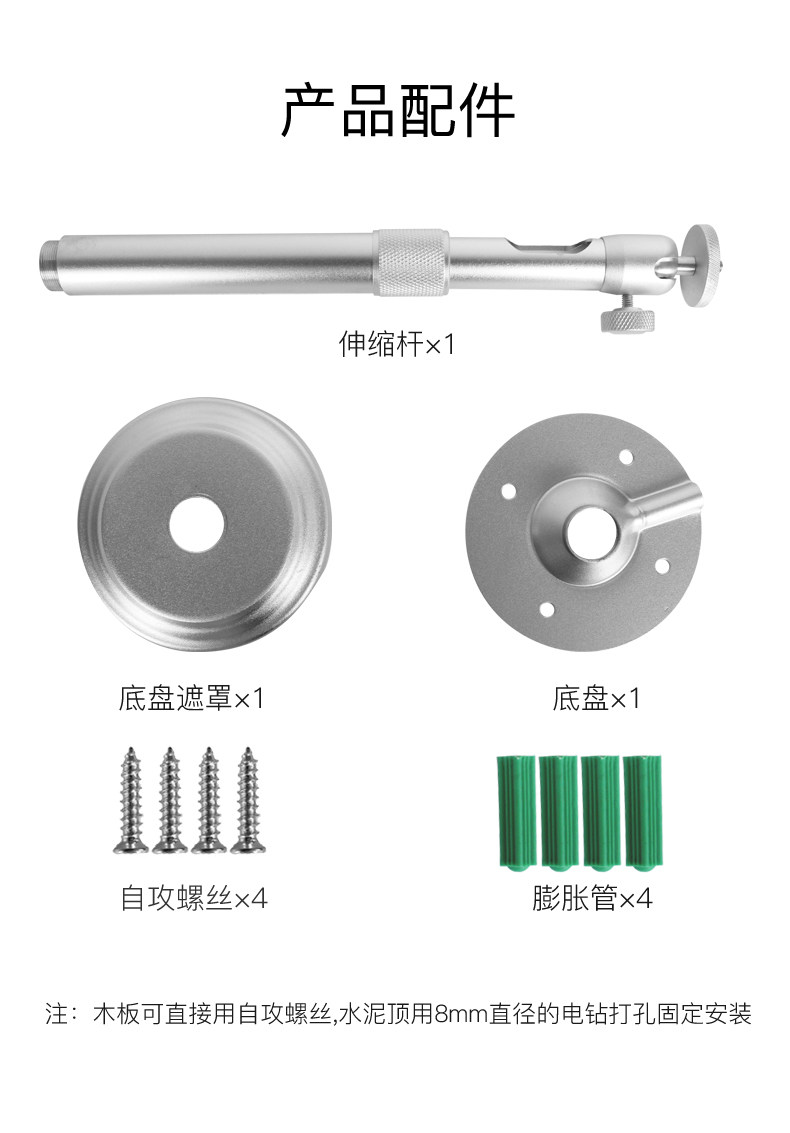 产品配件

伸缩杆×1

底盘遮罩×1

底盘×1

自攻螺丝×4

膨胀管×4

注：木板可直接用自攻螺丝,水泥顶用8mm直径的电钻打孔固定安装