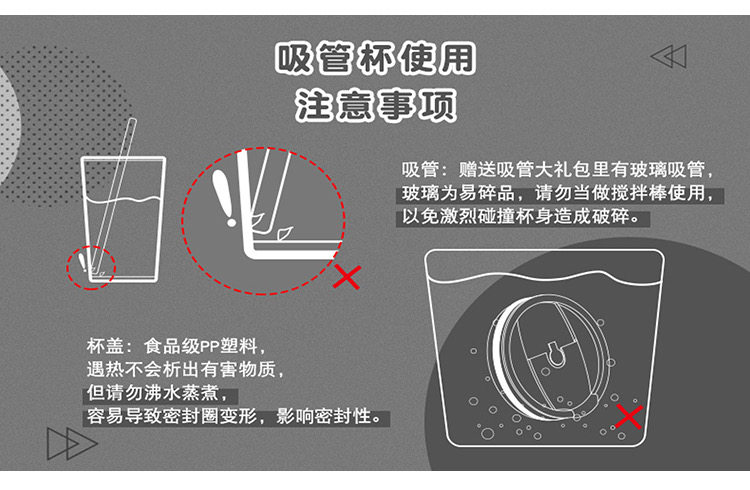 吸管杯使用
注意事项

吸管：赠送吸管大礼包里有玻璃吸管，玻璃为易碎品，请勿当做搅拌棒使用，以免激烈碰撞杯身造成破碎。

杯盖：食品级PP塑料，遇热不会析出有害物质，但请勿沸水蒸煮，容易导致密封圈变形，影响密封性。