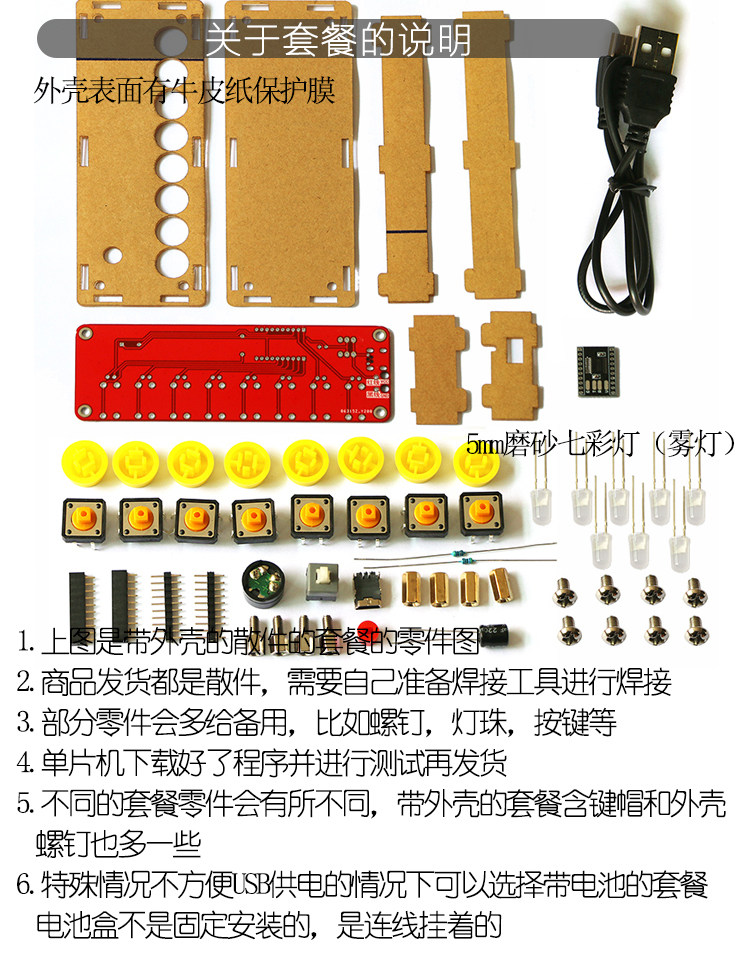 关于套餐的说明

外壳表面有牛皮纸保护膜

5mm磨砂七彩灯（雾灯）

1. 上图是带外壳的散件的套餐的零件图
2. 商品发货都是散件，需要自己准备焊接工具进行焊接
3. 部分零件会多给备用，比如螺钉，灯珠，按键等
4. 单片机下载好了程序并进行测试再发货
5. 不同的套餐零件会有所不同，带外壳的套餐含键帽和外壳螺钉也多一些
6. 特殊情况不方便USB供电的情况下可以选择带电池的套餐电池盒不是固定安装的，是连线挂着的