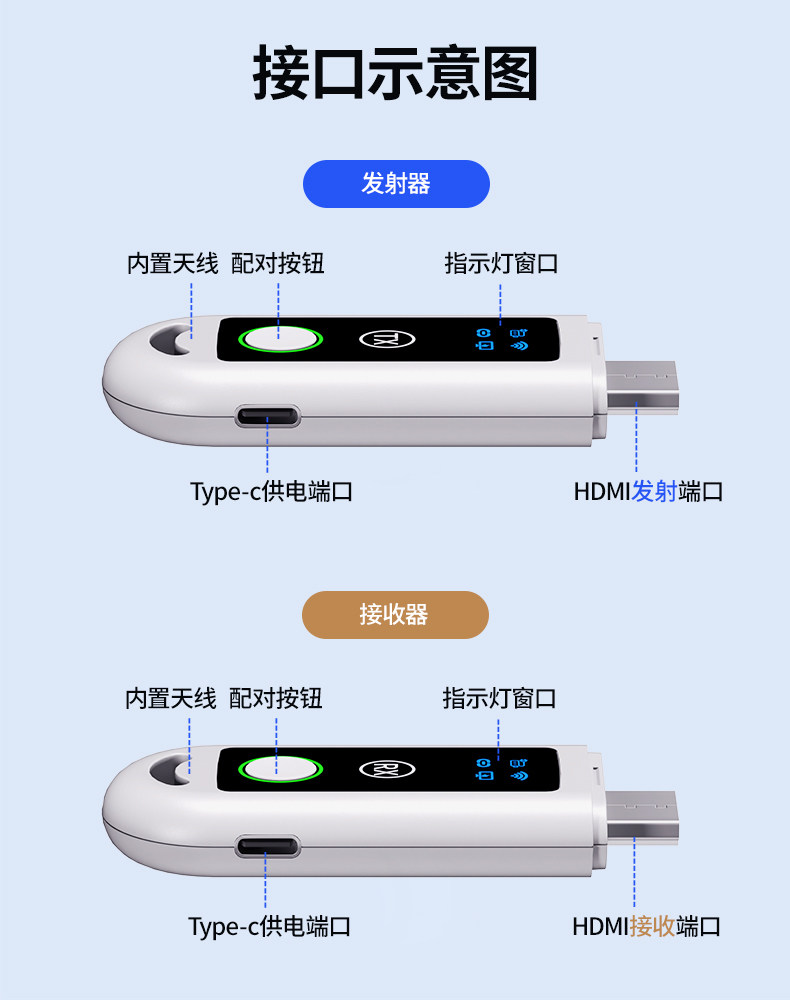 接口示意图

发射器

内置天线 配对按钮 指示灯窗口

TX

Type-c供电端口 HDMI发射端口

接收器

内置天线 配对按钮 指示灯窗口

RX

Type-c供电端口 HDMI接收端口