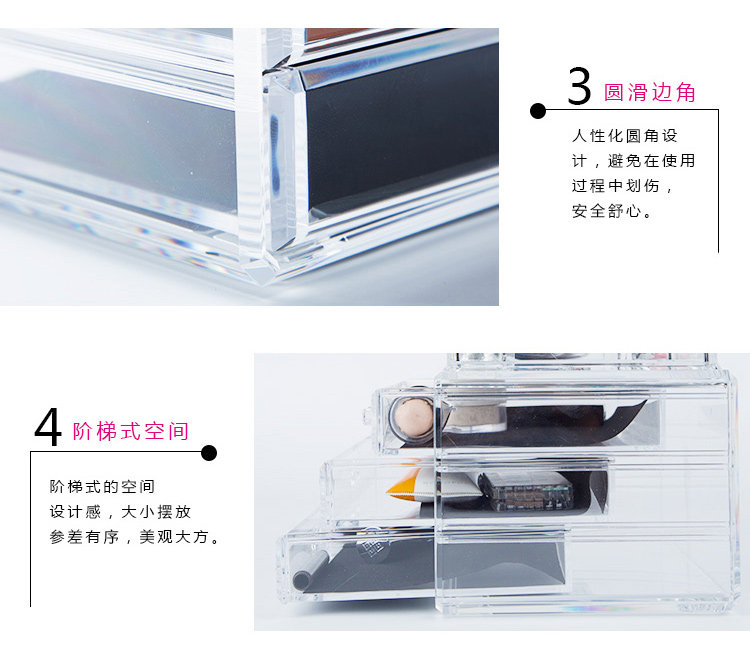 3 圆滑边角

人性化圆角设计，避免在使用过程中划伤，安全舒心。

4 阶梯式空间

阶梯式的空间设计感，大小摆放参差有序，美观大方。