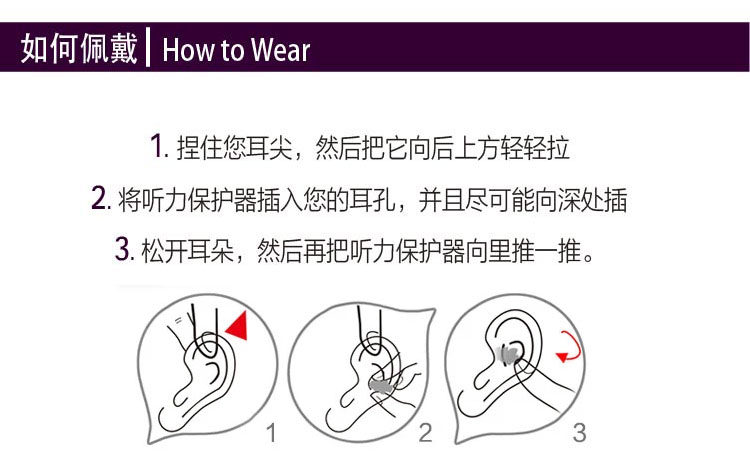 如何佩戴 | How to Wear

1. 捏住您耳尖，然后把它向后上方轻轻拉

2. 将听力保护器插入您的耳孔，并且尽可能向深处插

3. 松开耳朵，然后再把听力保护器向里推一推。

1

2

3