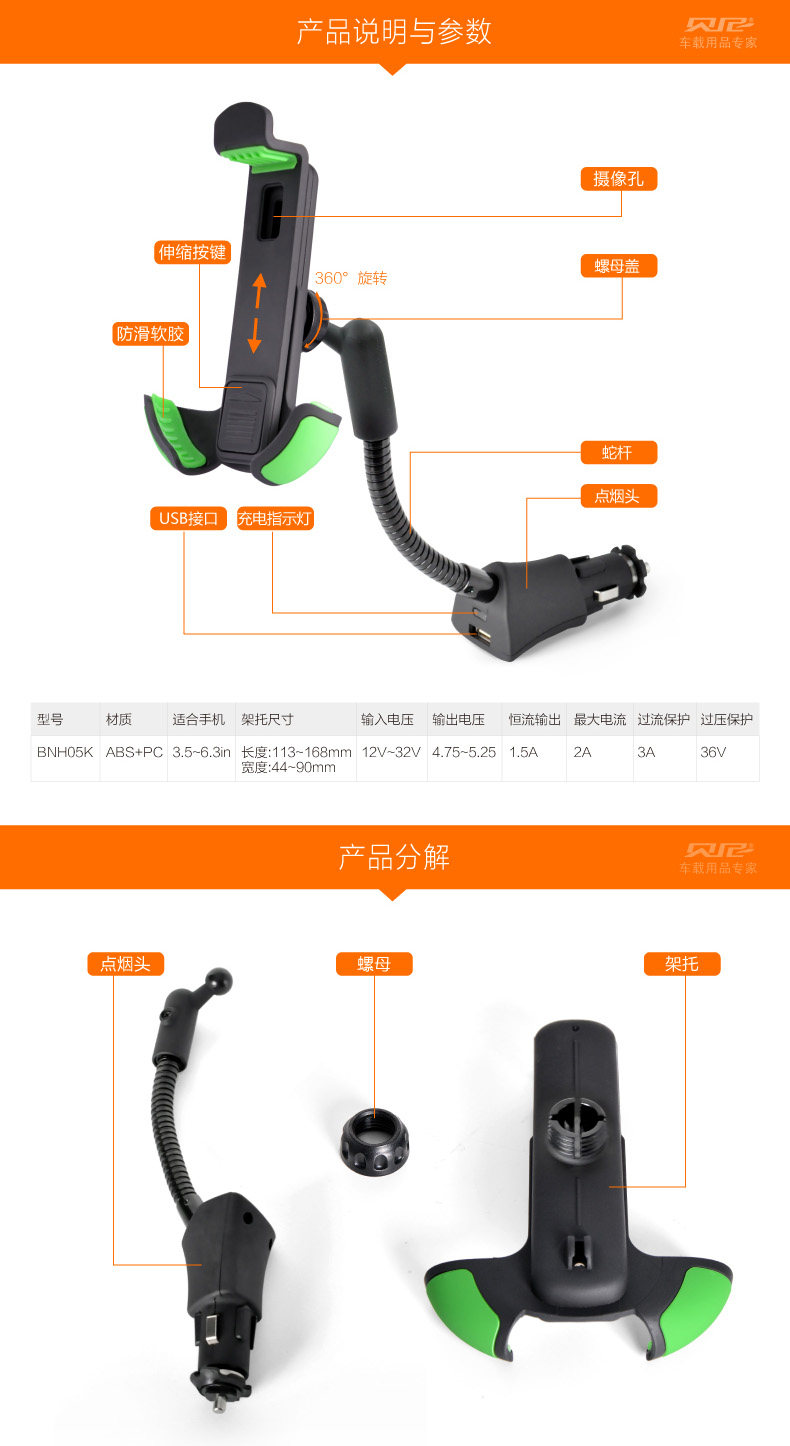 产品说明与参数

贝尼
车载用品专家

摄像孔
伸缩按键
360° 旋转
螺母盖
防滑软胶
蛇杆
点烟头
USB接口
充电指示灯

| 型号 | 材质 | 适合手机 | 架托尺寸 | 输入电压 | 输出电压 | 恒流输出 | 最大电流 | 过流保护 | 过压保护 |
|---|---|---|---|---|---|---|---|---|---|
| BNH05K | ABS+PC | 3.5~6.3in | 长度:113~168mm 宽度:44~90mm | 12V~32V | 4.75~5.25 | 1.5A | 2A | 3A | 36V |

产品分解

贝尼
车载用品专家

点烟头
螺母
架托