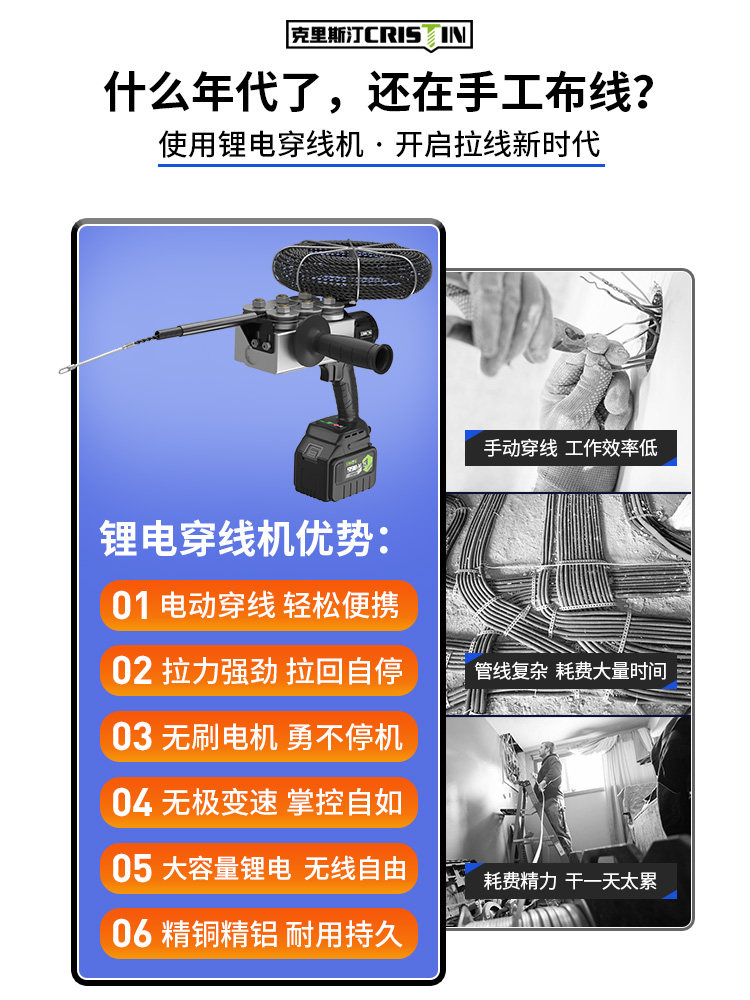 克里斯汀CRISTIN

什么年代了，还在手工布线？

使用锂电穿线机 · 开启拉线新时代

锂电穿线机优势：

01 电动穿线 轻松便携

02 拉力强劲 拉回自停

03 无刷电机 勇不停机

04 无极变速 掌控自如

05 大容量锂电 无线自由

06 精铜精铝 耐用持久

手动穿线 工作效率低

管线复杂 耗费大量时间

耗费精力 干一天太累